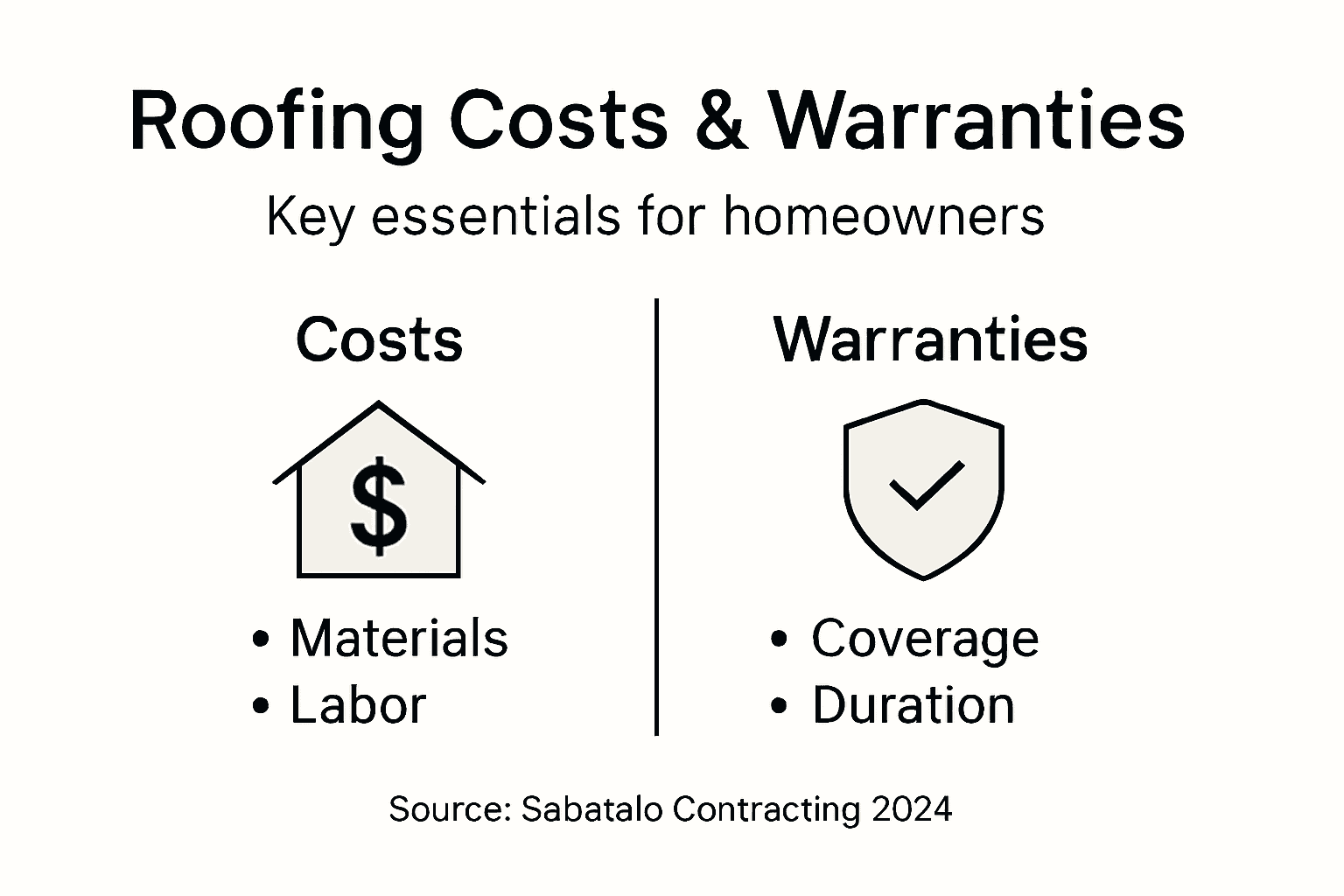 Roofing Costs & Warranties

Key essentials for homeowners

Costs

$

• Materials
• Labor

Warranties

• Coverage
• Duration

Source: Sabatalo Contracting 2024