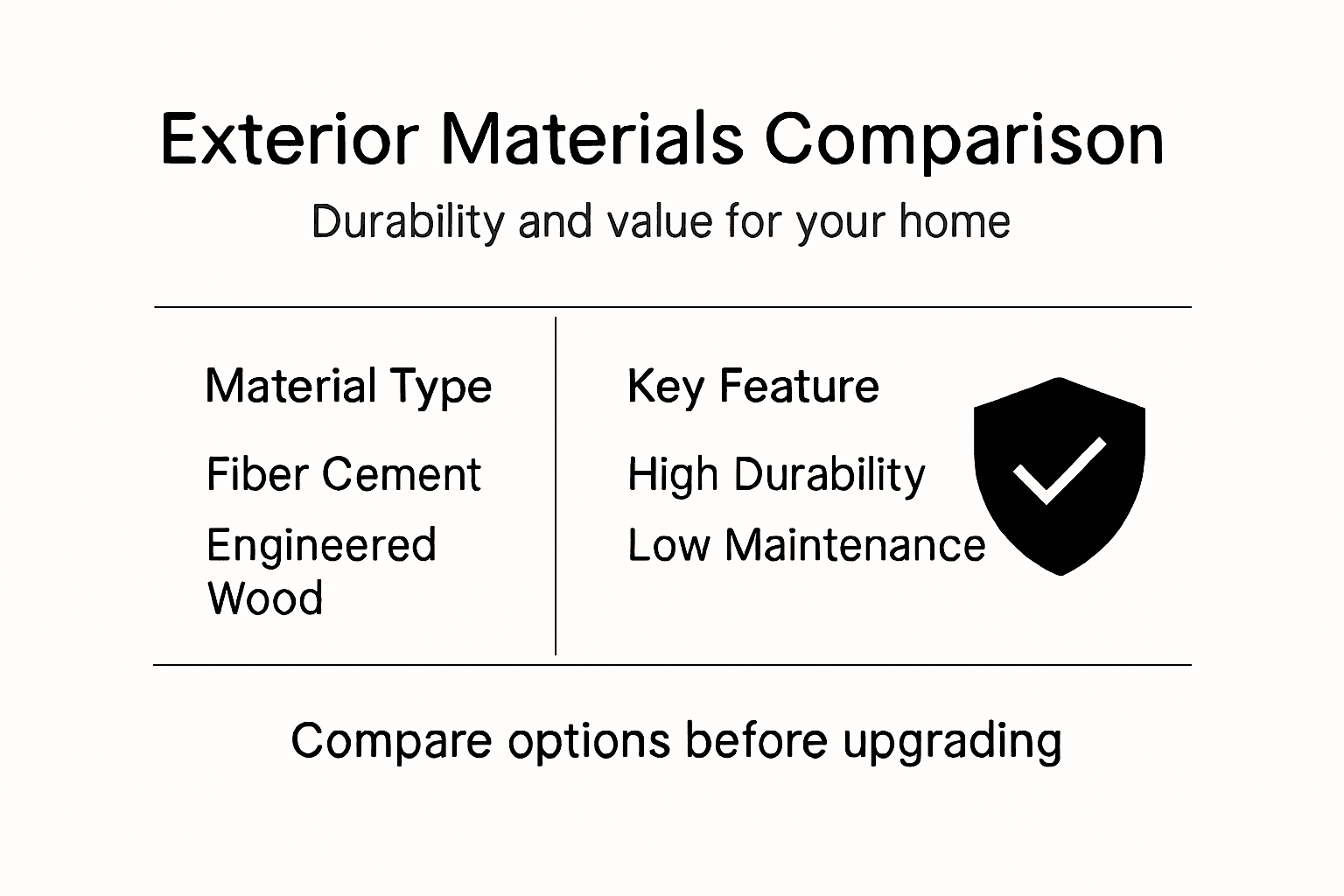 Exterior Materials Comparison

Durability and value for your home

| Material Type | Key Feature |
|---|---|
| Fiber Cement | High Durability |
| Engineered Wood | Low Maintenance |

Compare options before upgrading