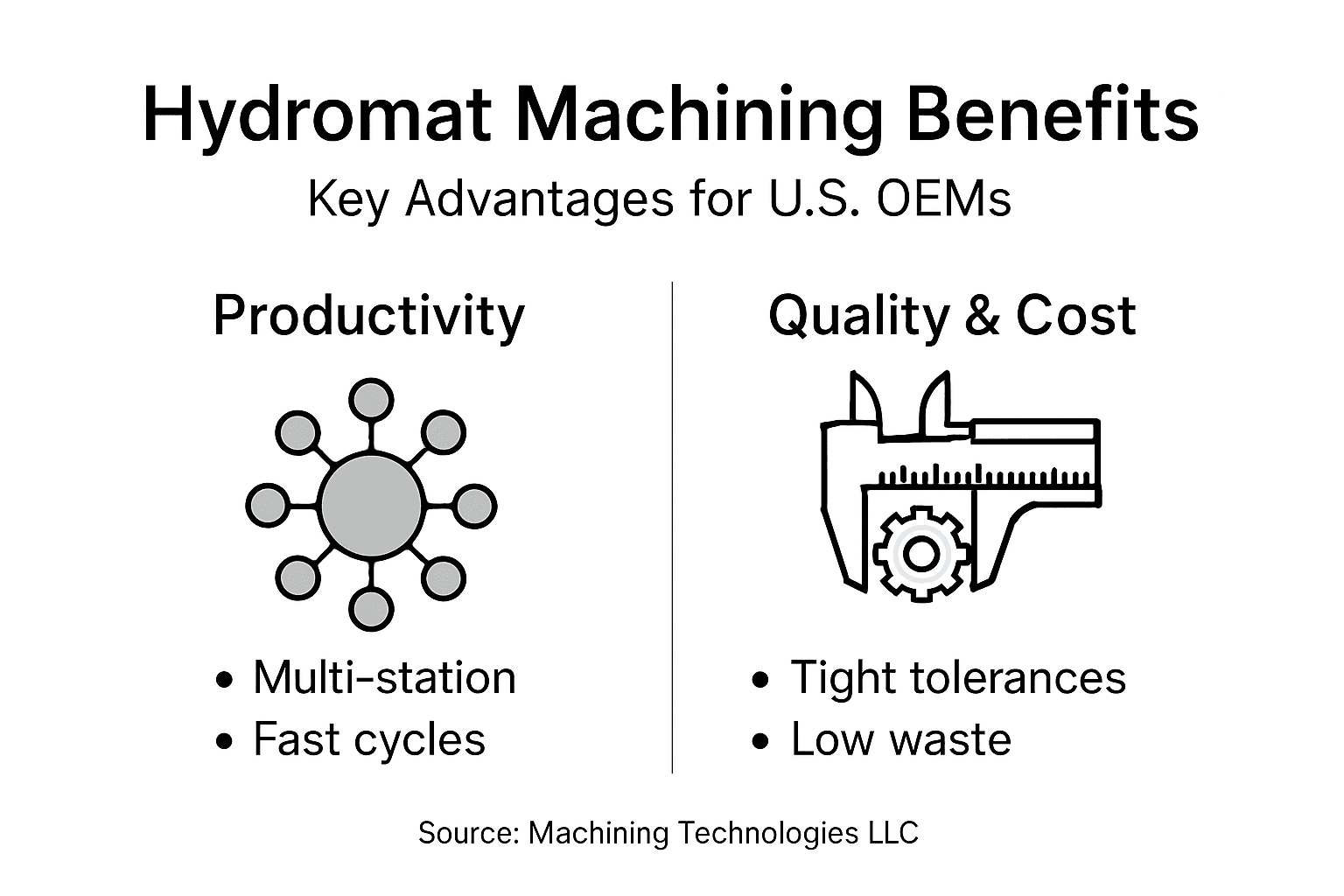 Hydromat Machining Benefits

Key Advantages for U.S. OEMs

Productivity

• Multi-station
• Fast cycles

Quality & Cost

• Tight tolerances
• Low waste

Source: Machining Technologies LLC