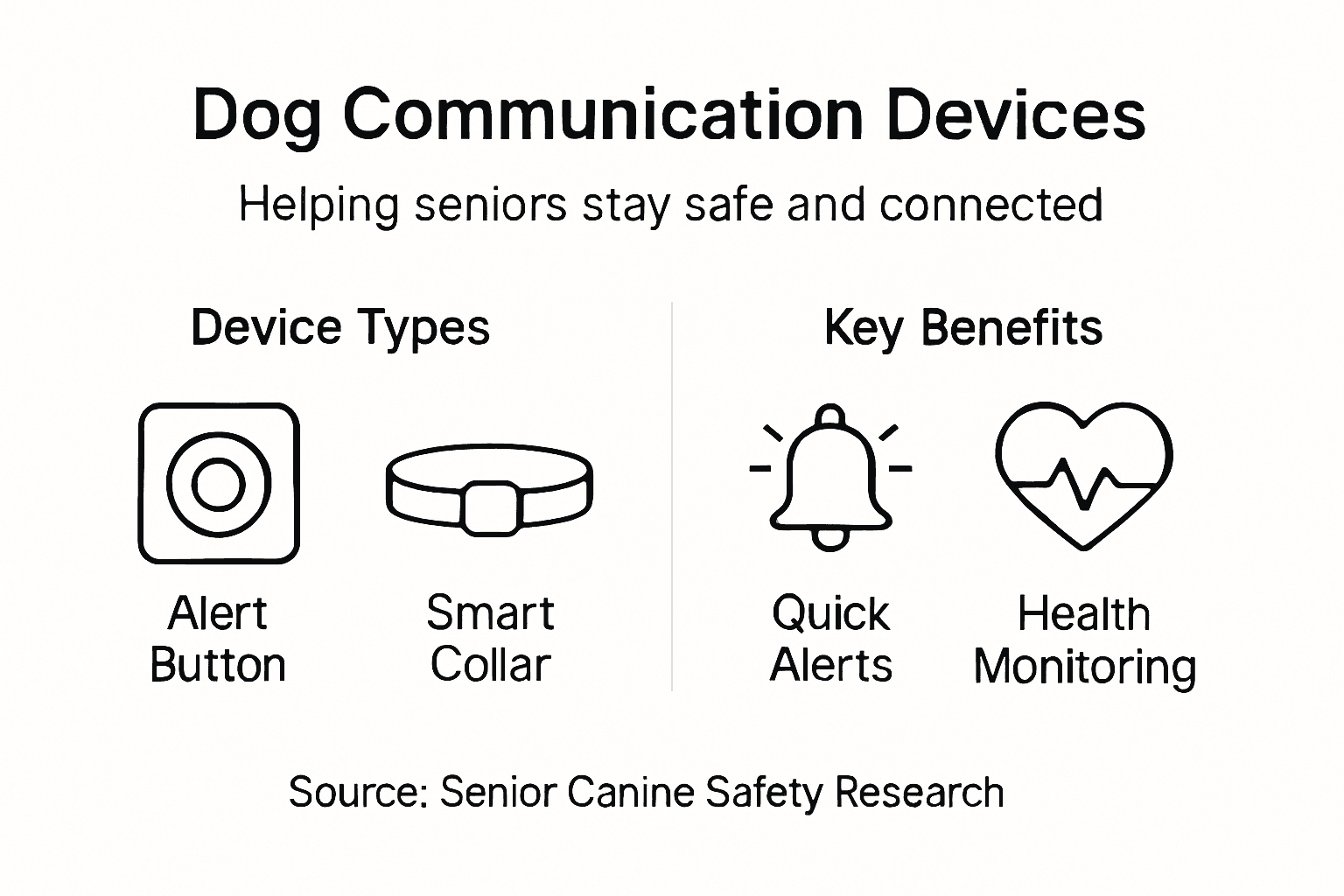 Dog Communication Devices

Helping seniors stay safe and connected

Device Types

Alert Button

Smart Collar

Key Benefits

Quick Alerts

Health Monitoring

Source: Senior Canine Safety Research