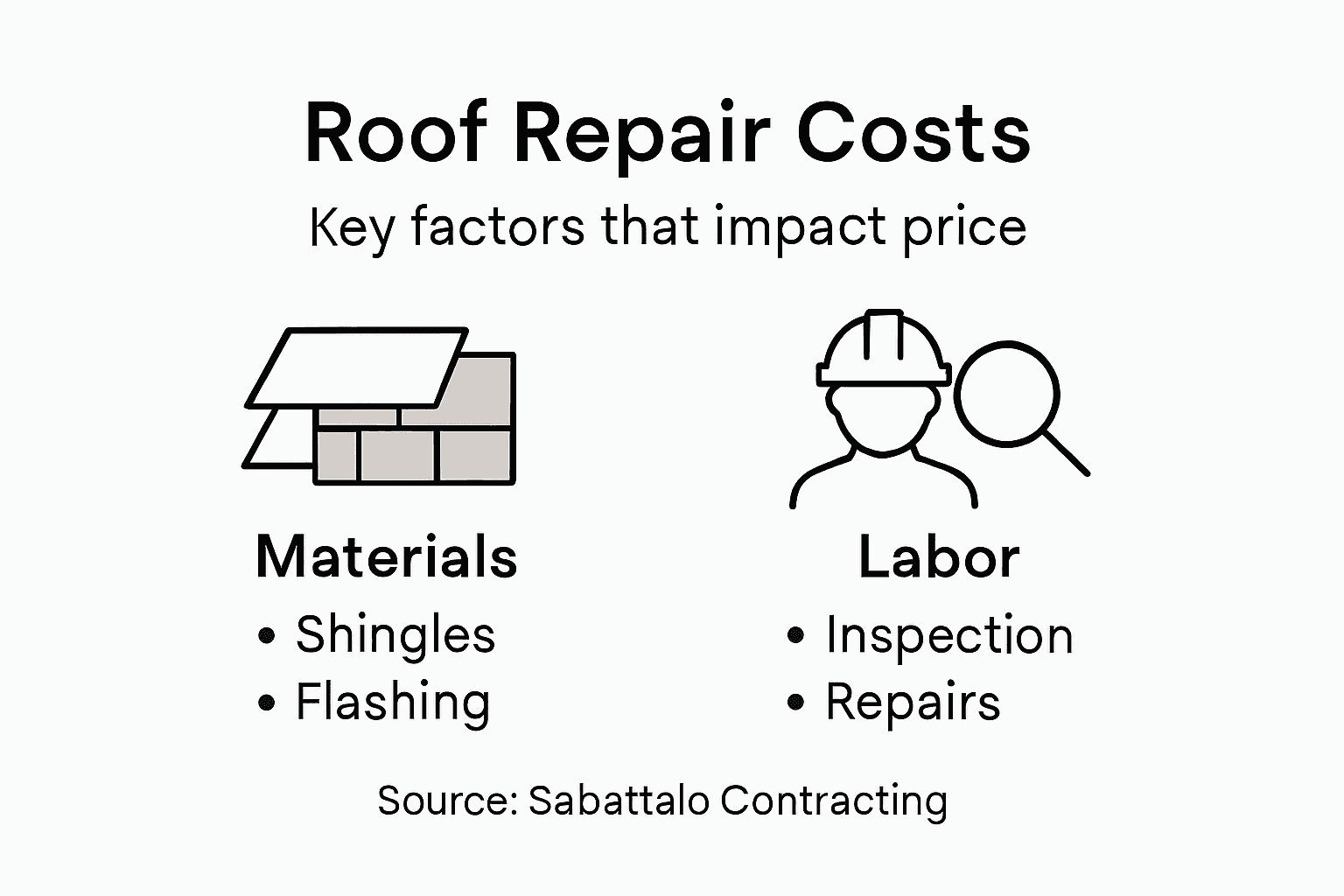 Roof Repair Costs

Key factors that impact price

Materials
• Shingles
• Flashing

Labor
• Inspection
• Repairs

Source: Sabattalo Contracting