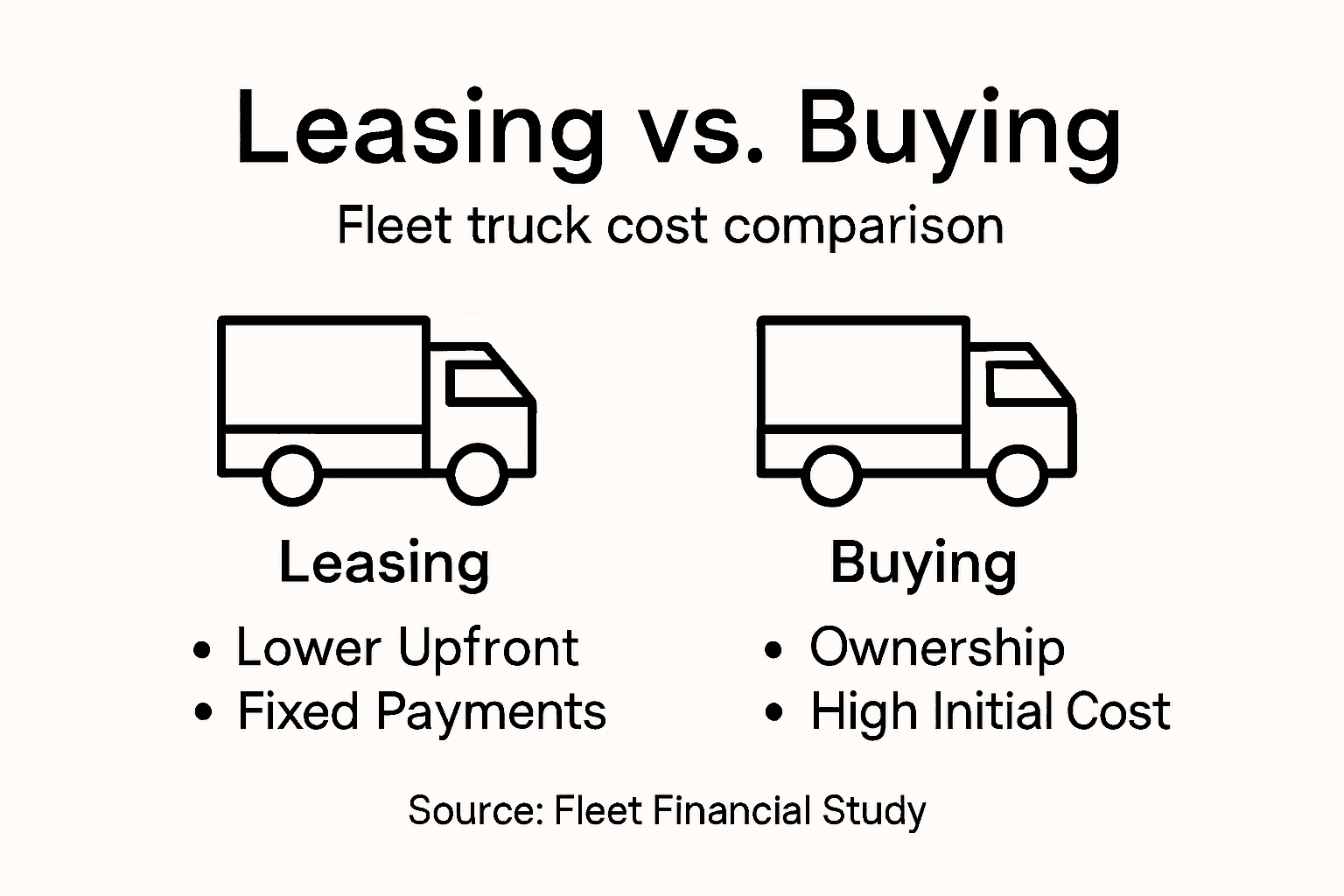 Leasing vs. Buying

Fleet truck cost comparison

Leasing

• Lower Upfront
• Fixed Payments

Buying

• Ownership
• High Initial Cost

Source: Fleet Financial Study