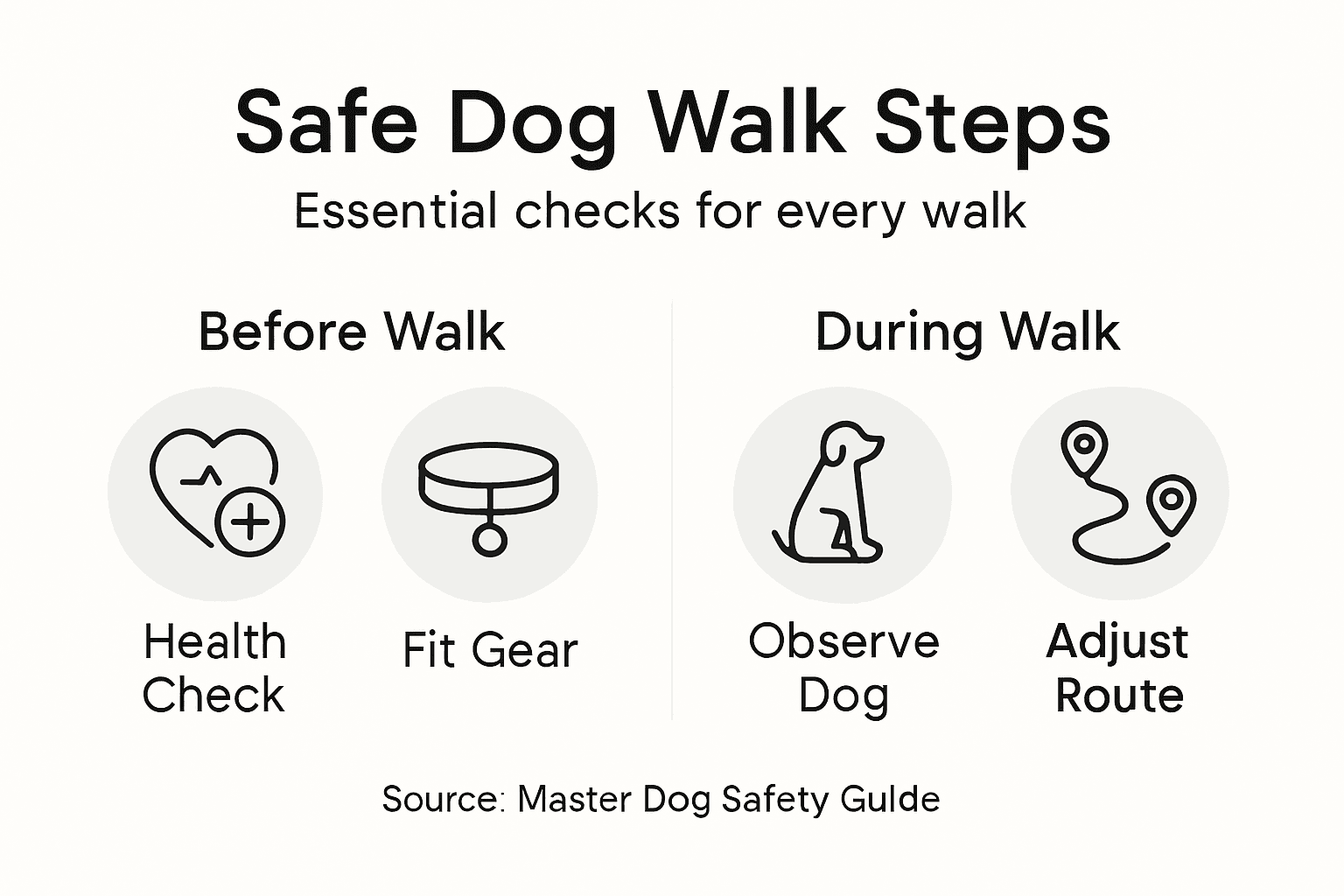 Safe Dog Walk Steps

Essential checks for every walk

Before Walk

Health Check

Fit Gear

During Walk

Observe Dog

Adjust Route

Source: Master Dog Safety Gulde