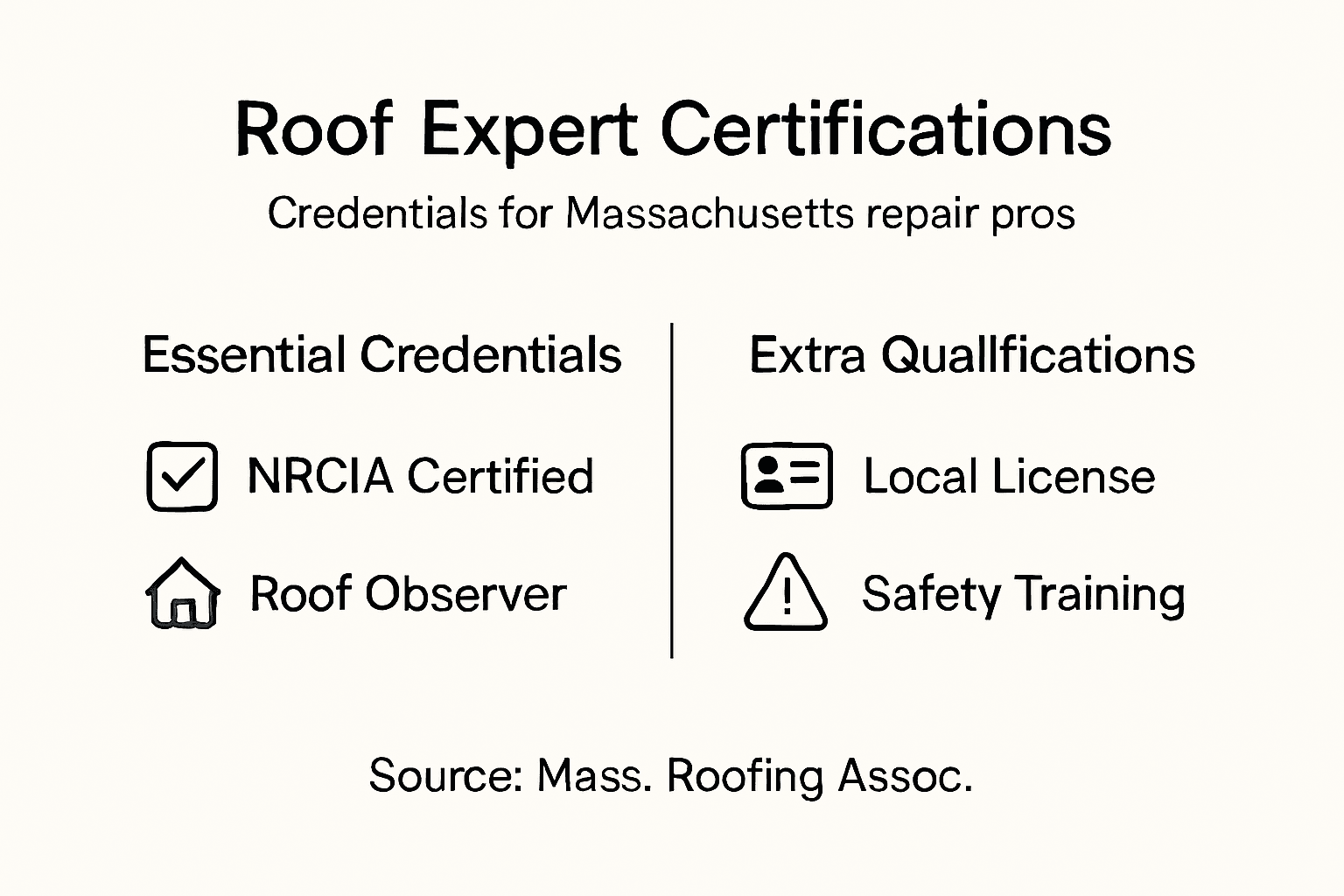 Roof Expert Certifications

Credentials for Massachusetts repair pros

Essential Credentials

NRCIA Certified

Roof Observer

Extra Quallfications

Local License

Safety Training

Source: Mass. Roofing Assoc.