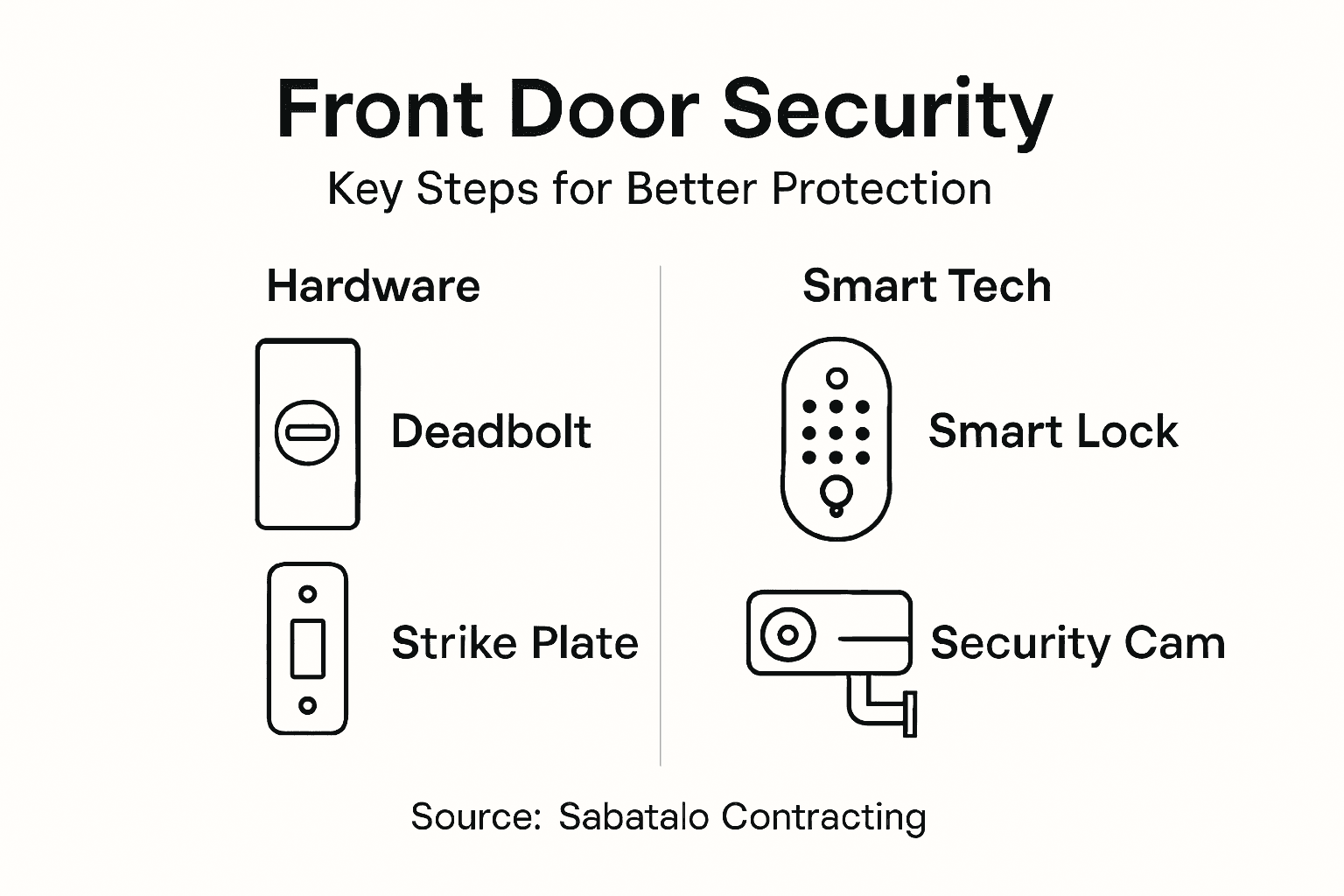 Front Door Security
Key Steps for Better Protection

Hardware

Deadbolt

Strike Plate

Smart Tech

Smart Lock

Security Cam

Source: Sabatalo Contracting