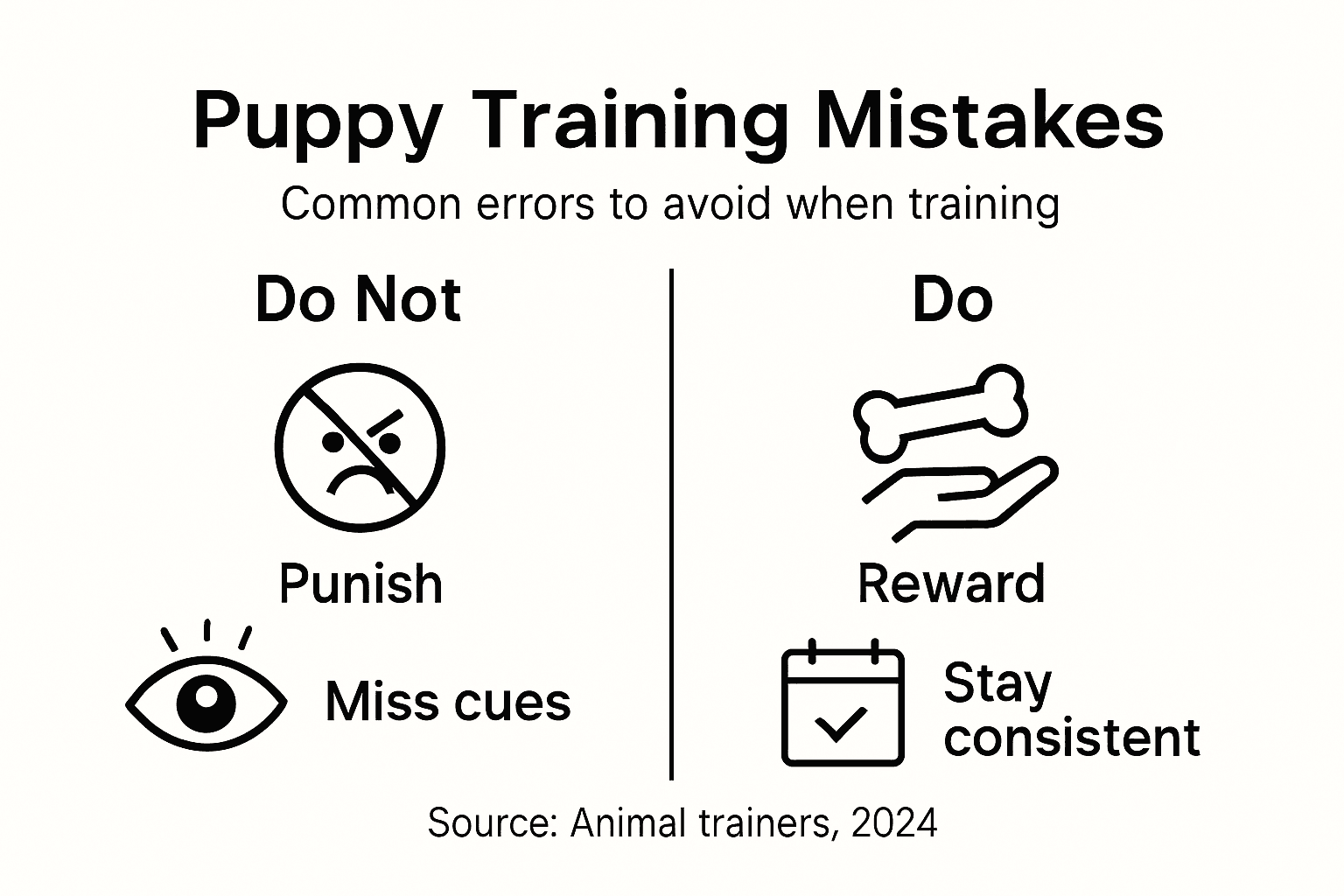 Puppy Training Mistakes

Common errors to avoid when training

Do Not

Punish

Miss cues

Do

Reward

Stay consistent

Source: Animal trainers, 2024