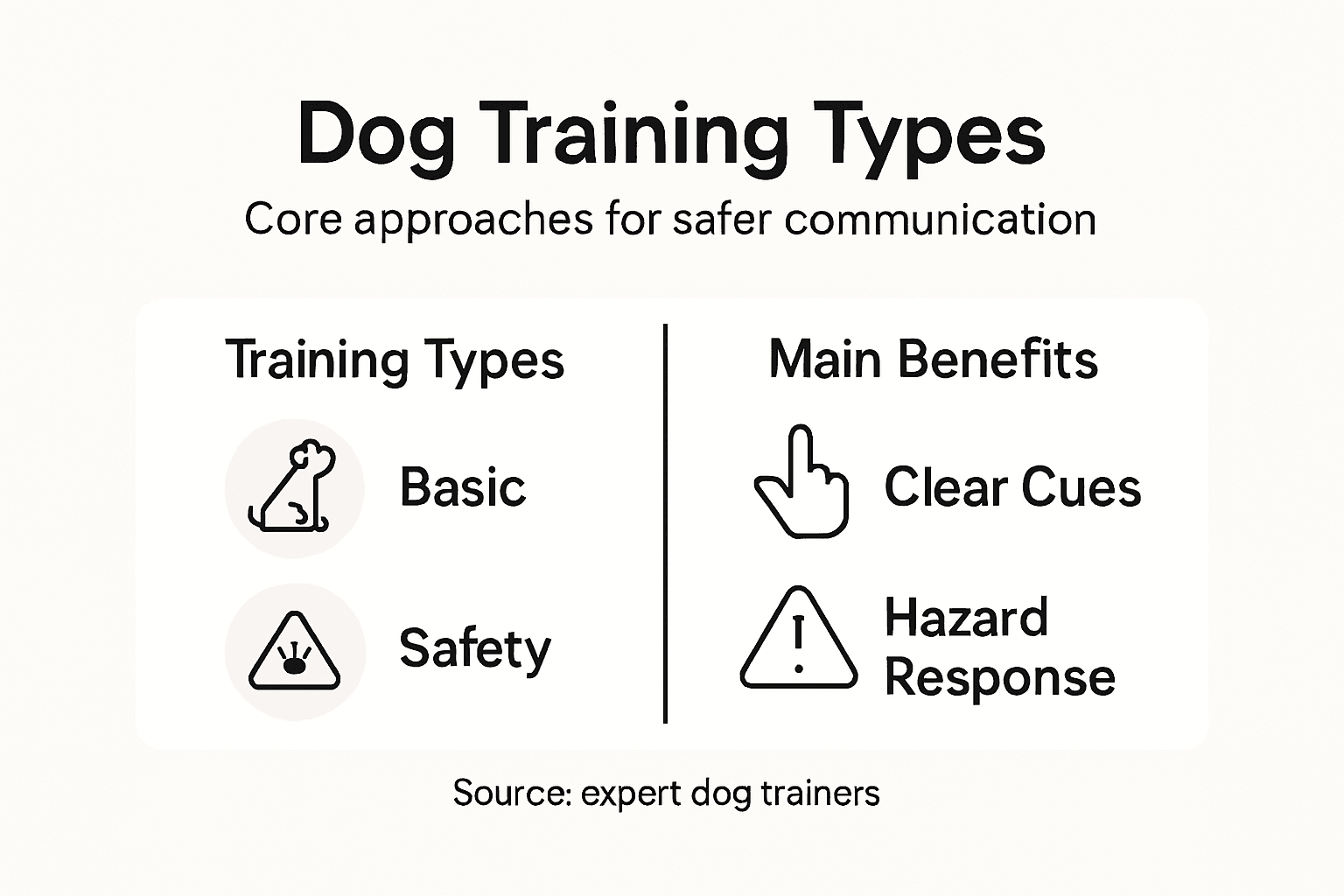 Dog Training Types

Core approaches for safer communication

Training Types

Basic

Safety

Main Benefits

Clear Cues

Hazard Response

Source: expert dog trainers