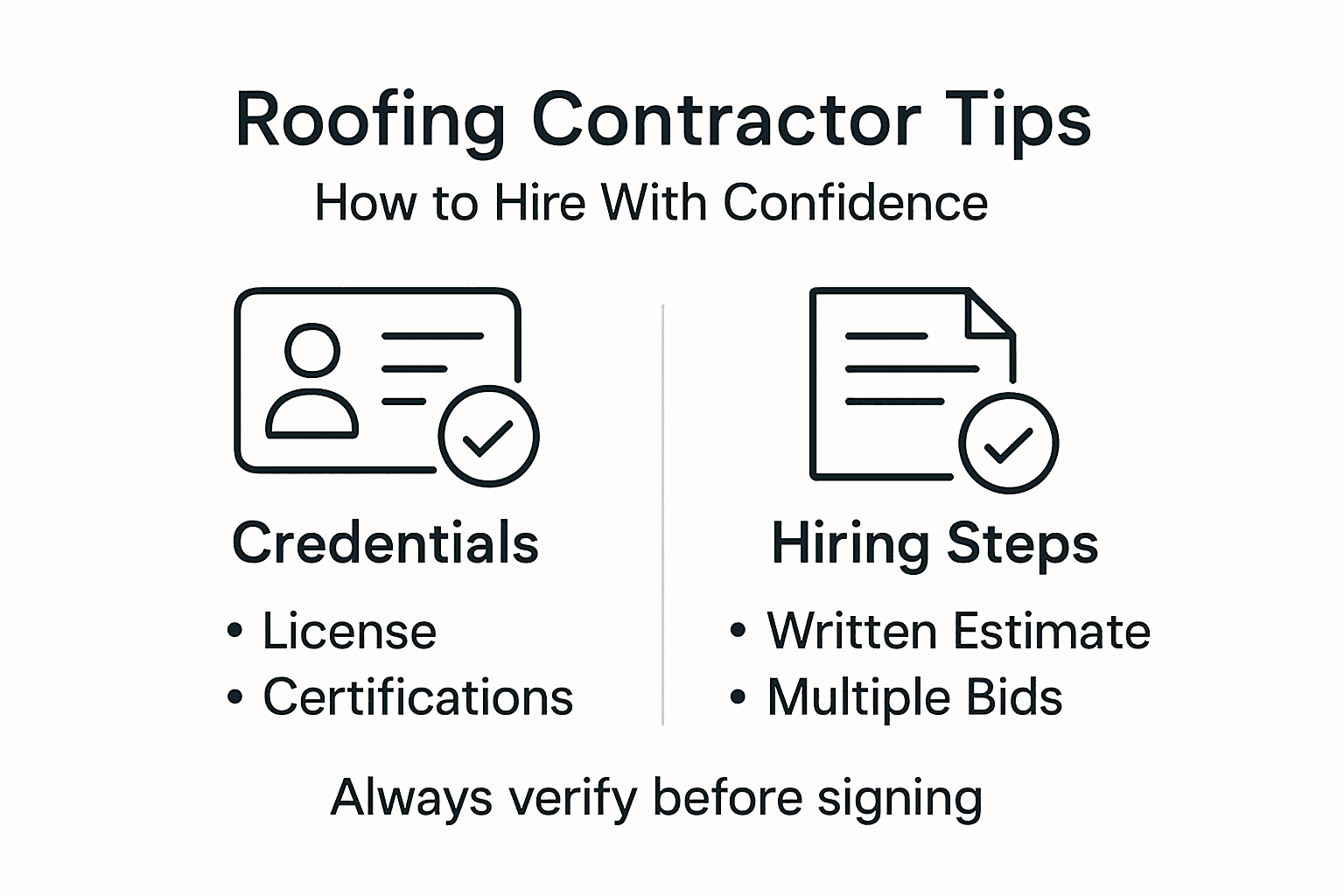 Roofing Contractor Tips
How to Hire With Confidence

Credentials
• License
• Certifications

Hiring Steps
• Written Estimate
• Multiple Bids

Always verify before signing