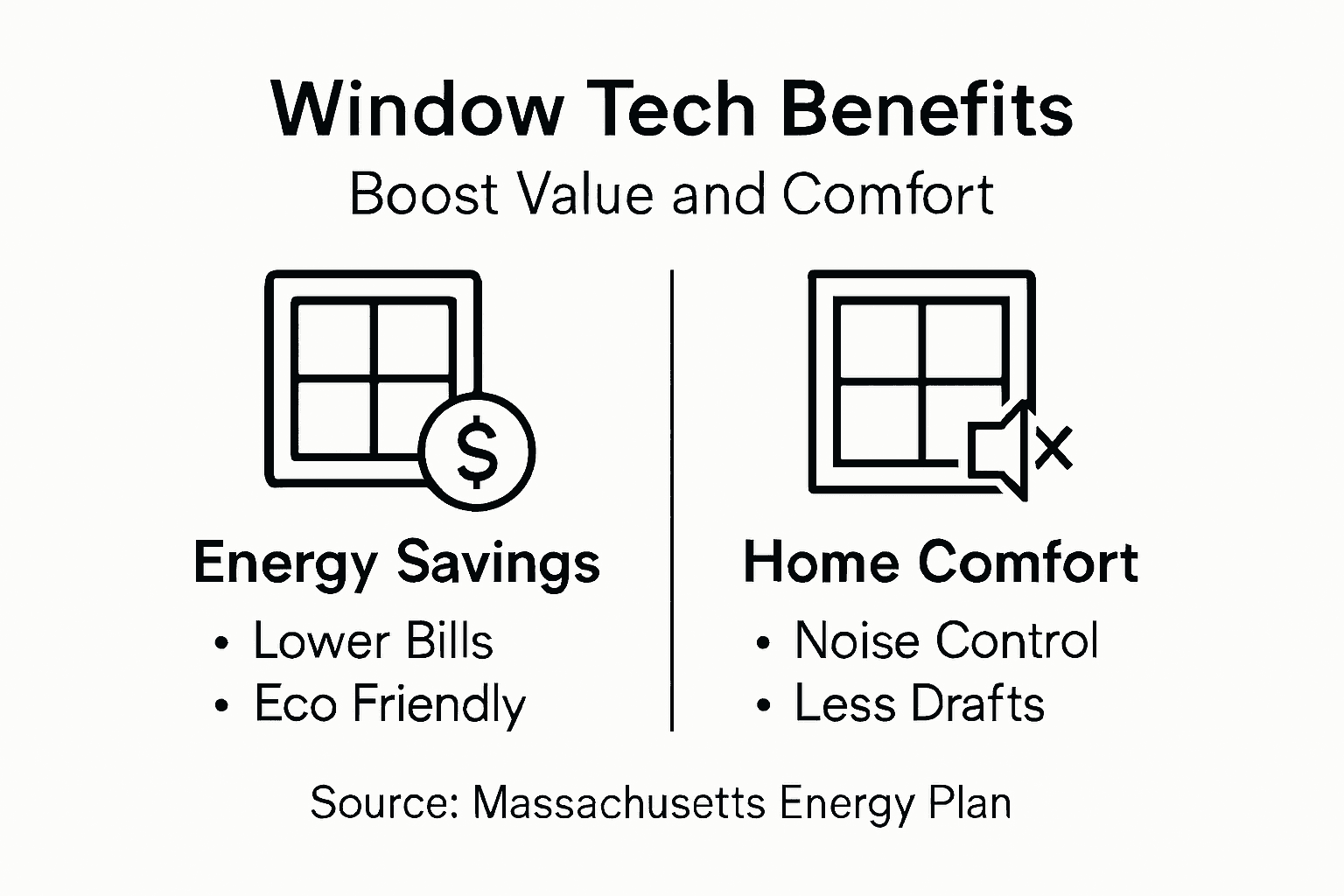 Window Tech Benefits

Boost Value and Comfort

$

Energy Savings

• Lower Bills
• Eco Friendly

Home Comfort

• Noise Control
• Less Drafts

Source: Massachusetts Energy Plan