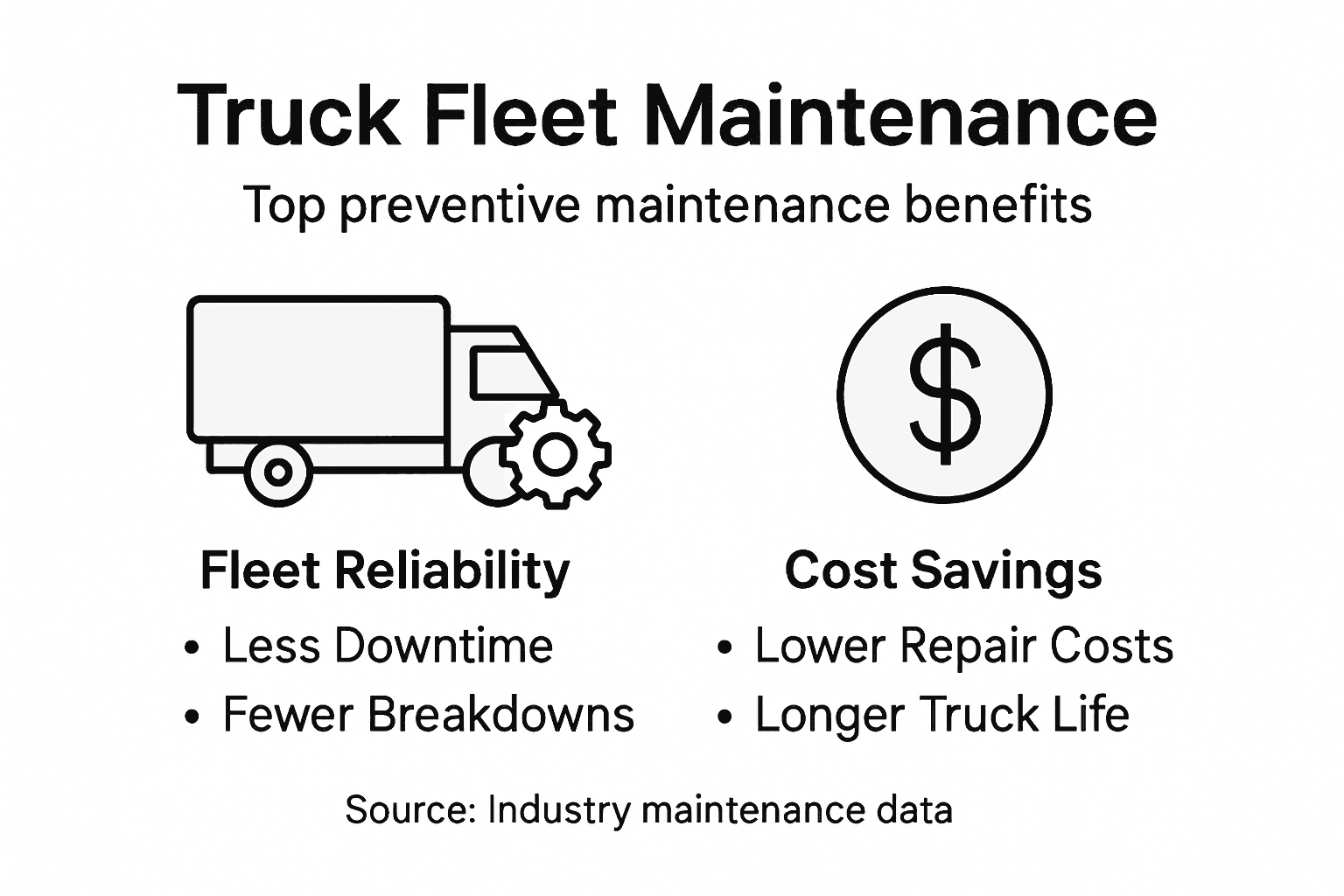 Truck Fleet Maintenance

Top preventive maintenance benefits

$

Fleet Reliability

• Less Downtime
• Fewer Breakdowns

Cost Savings

• Lower Repair Costs
• Longer Truck Life

Source: Industry maintenance data