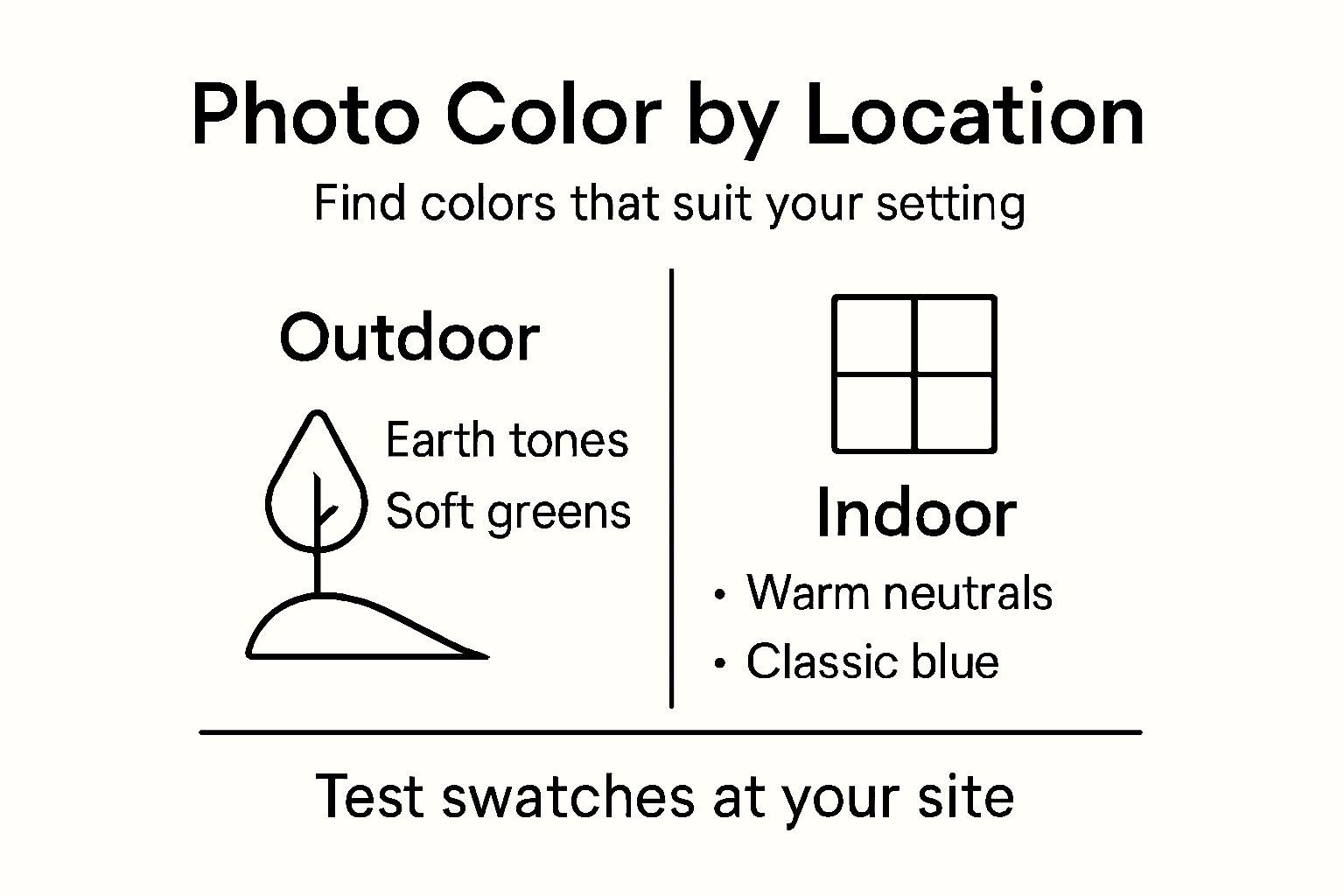 Photo Color by Location

Find colors that suit your setting

Outdoor

Earth tones
Soft greens

Indoor

• Warm neutrals
• Classic blue

Test swatches at your site