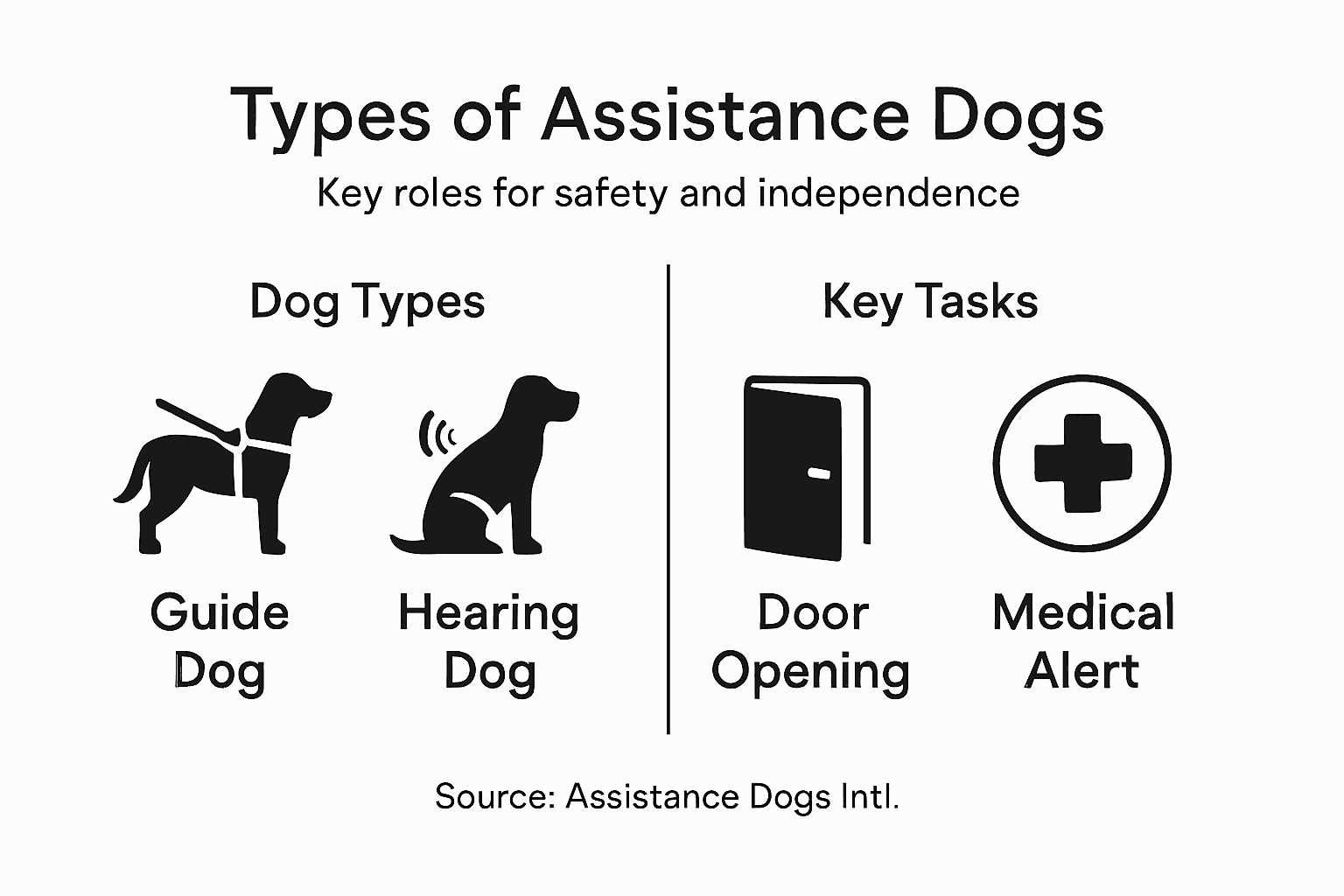 Types of Assistance Dogs

Key roles for safety and independence

Dog Types

Guide Dog

Hearing Dog

Key Tasks

Door Opening

Medical Alert

Source: Assistance Dogs Intl.