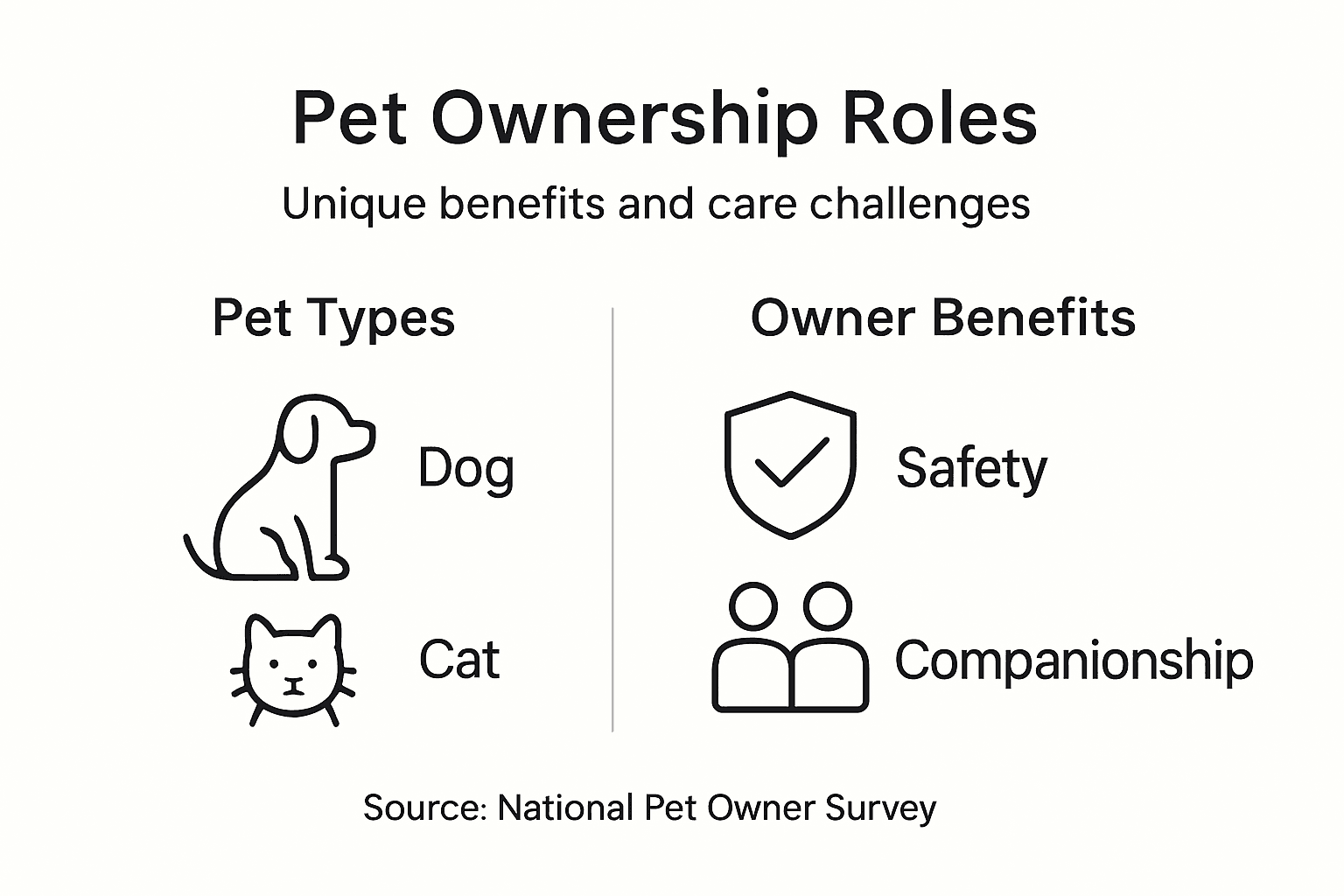 Pet Ownership Roles

Unique benefits and care challenges

Pet Types

Dog

Cat

Owner Benefits

Safety

Companionship

Source: National Pet Owner Survey