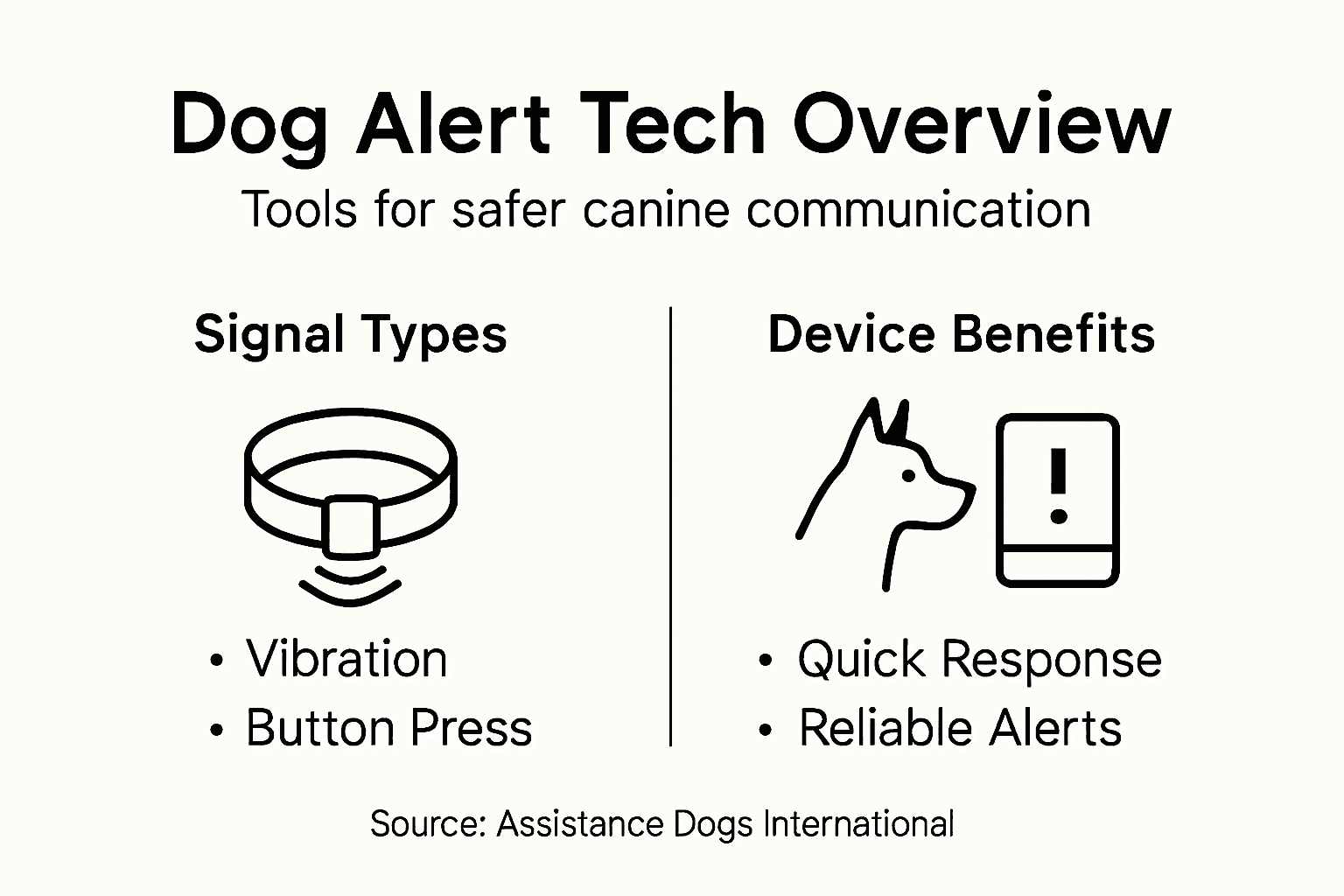 Dog Alert Tech Overview
Tools for safer canine communication

Signal Types

• Vibration
• Button Press

Device Benefits

!

• Quick Response
• Reliable Alerts

Source: Assistance Dogs International