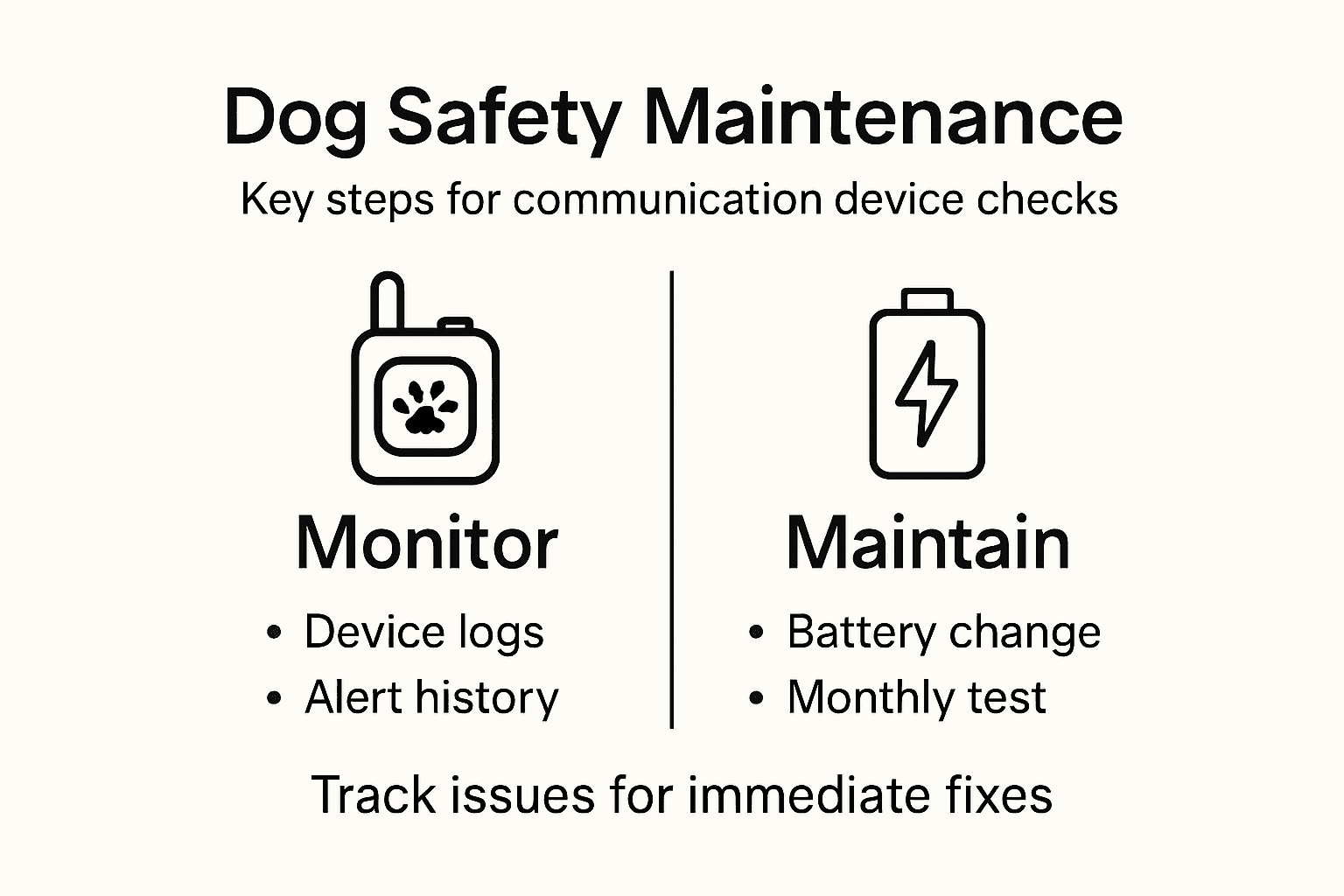 Dog Safety Maintenance

Key steps for communication device checks

Monitor

• Device logs
• Alert history

Maintain

• Battery change
• Monthly test

Track issues for immediate fixes