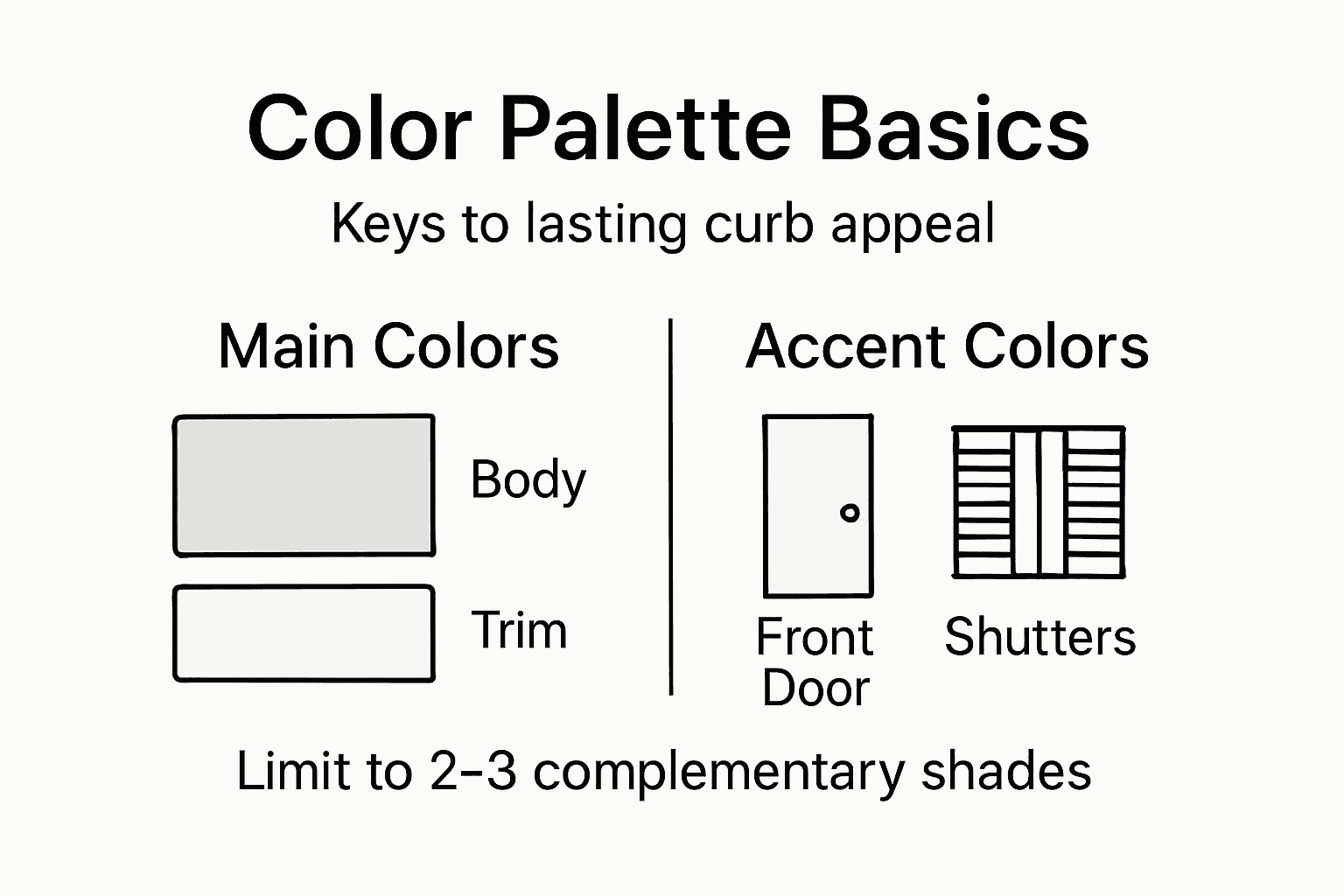 Color Palette Basics

Keys to lasting curb appeal

Main Colors

Body

Trim

Accent Colors

Front Door

Shutters

Limit to 2–3 complementary shades