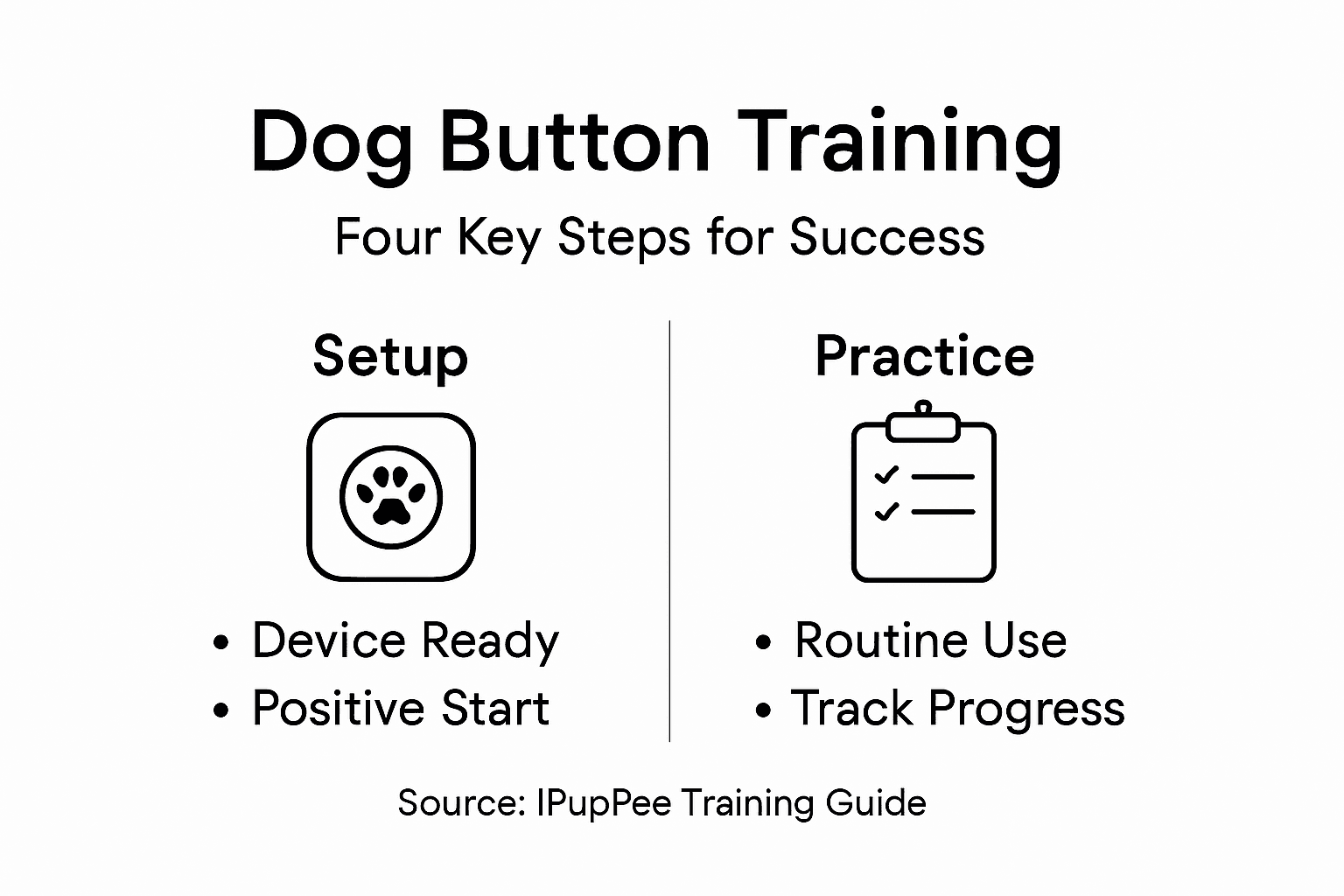 Dog Button Training

Four Key Steps for Success

Setup

• Device Ready
• Positive Start

Practice

• Routine Use
• Track Progress

Source: IPupPee Training Guide