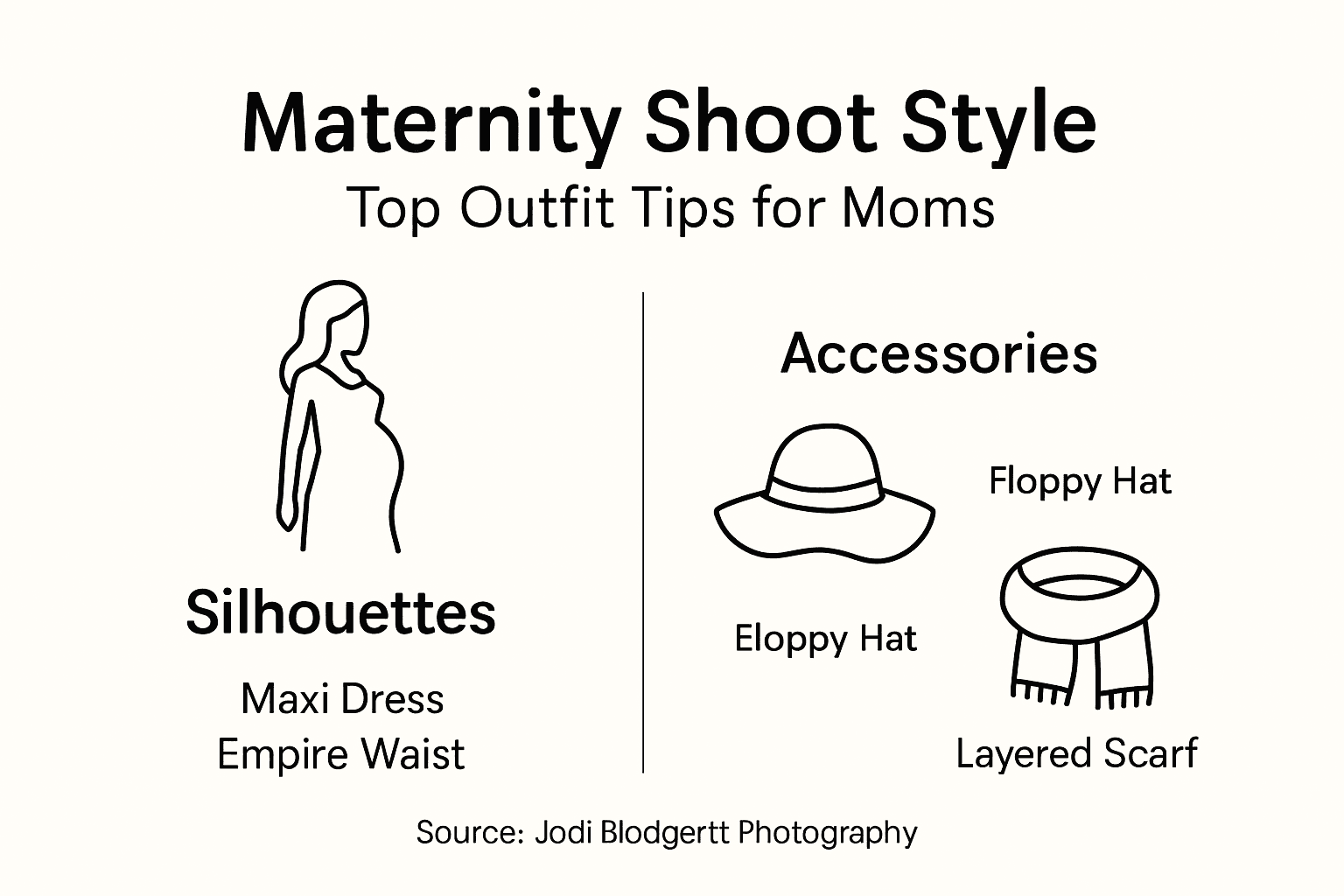 Maternity Shoot Style
Top Outfit Tips for Moms

Silhouettes

Maxi Dress
Empire Waist

Accessories

Floppy Hat

Eloppy Hat

Layered Scarf

Source: Jodi Blodgertt Photography