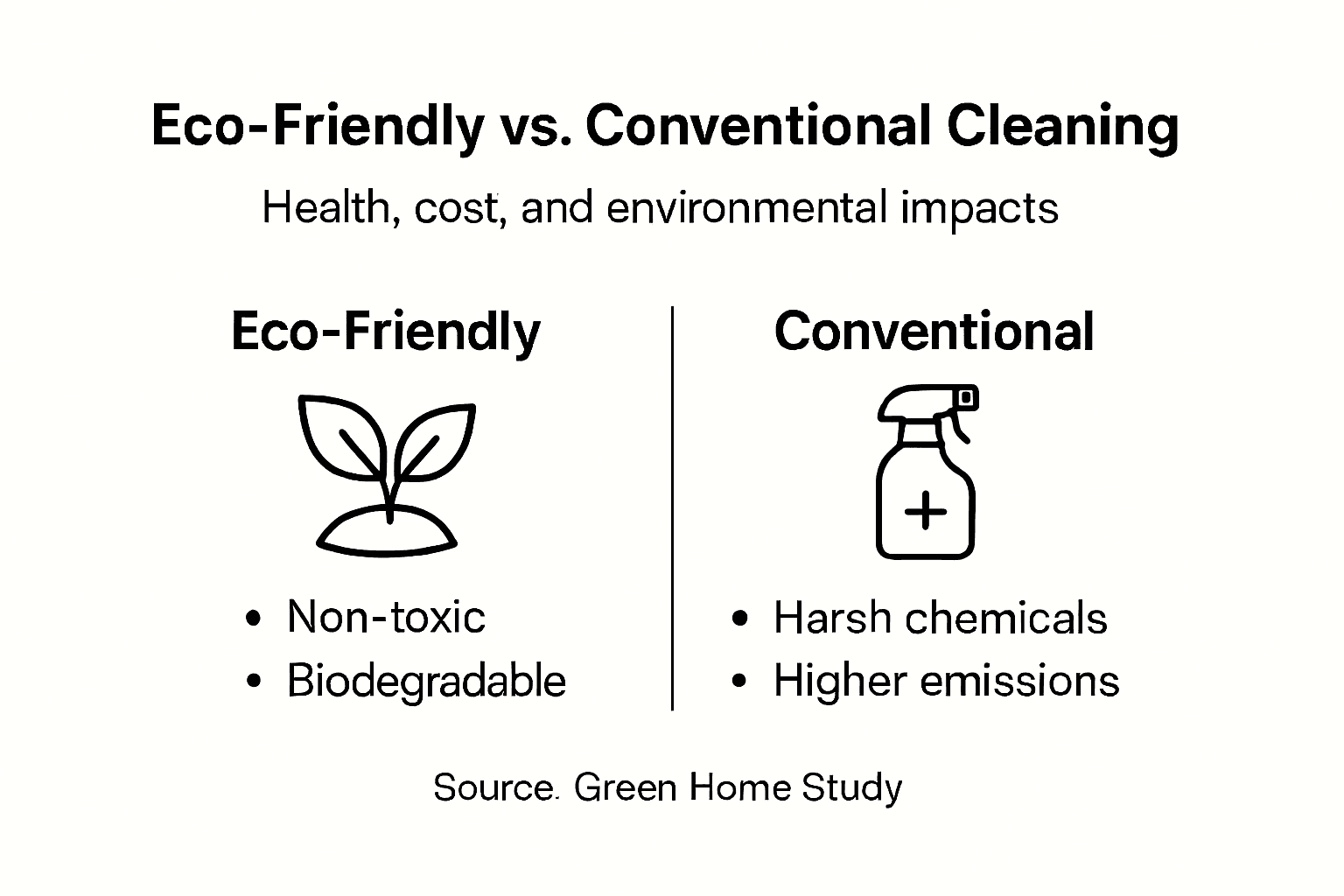 Eco-Friendly vs. Conventional Cleaning

Health, cost, and environmental impacts

Eco-Friendly

• Non-toxic
• Biodegradable

Conventional

• Harsh chemicals
• Higher emissions

Source. Green Home Study