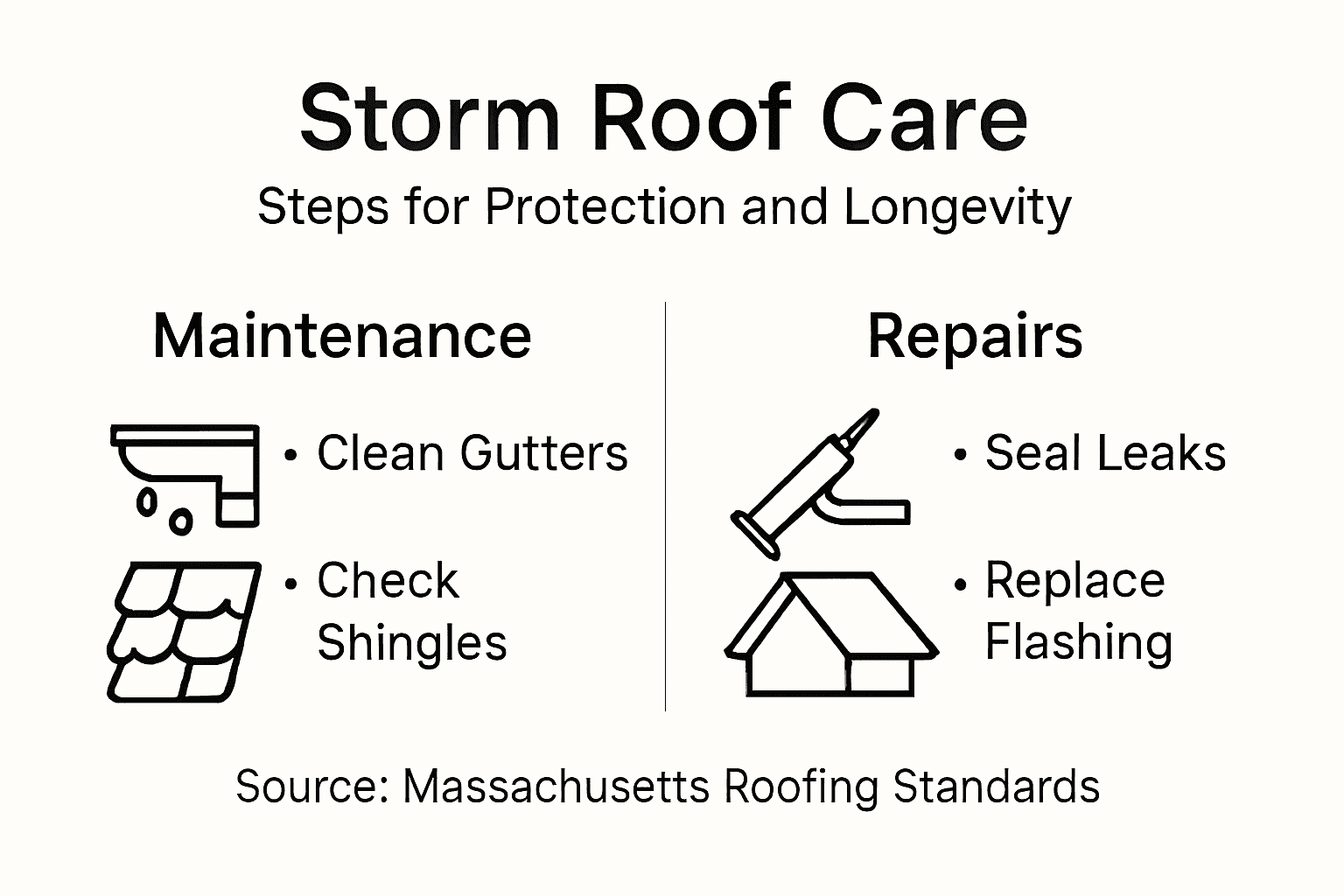 Storm Roof Care

Steps for Protection and Longevity

Maintenance

• Clean Gutters

• Check Shingles

Repairs

• Seal Leaks

• Replace Flashing

Source: Massachusetts Roofing Standards