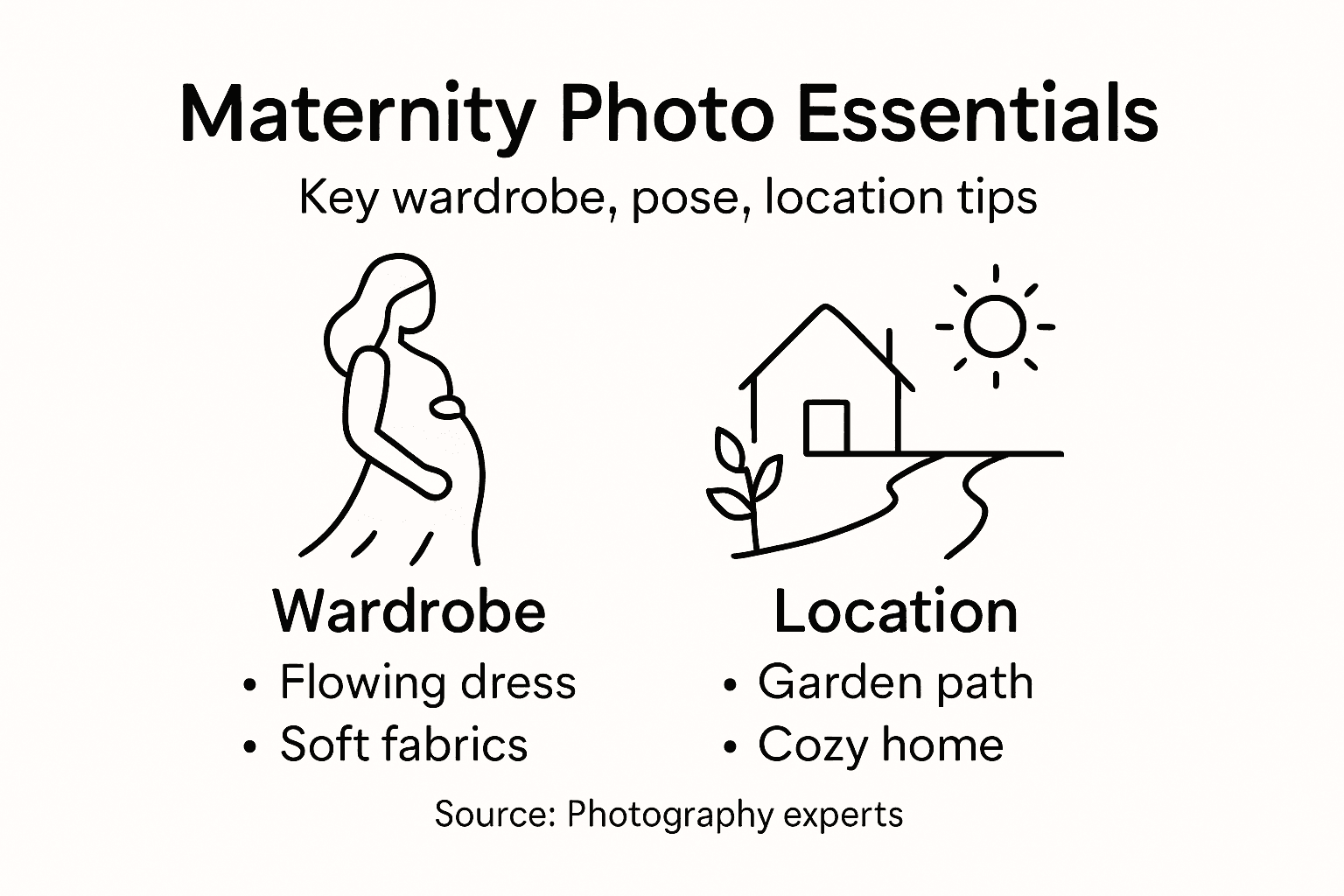 Maternity Photo Essentials

Key wardrobe, pose, location tips

Wardrobe
• Flowing dress
• Soft fabrics

Location
• Garden path
• Cozy home

Source: Photography experts