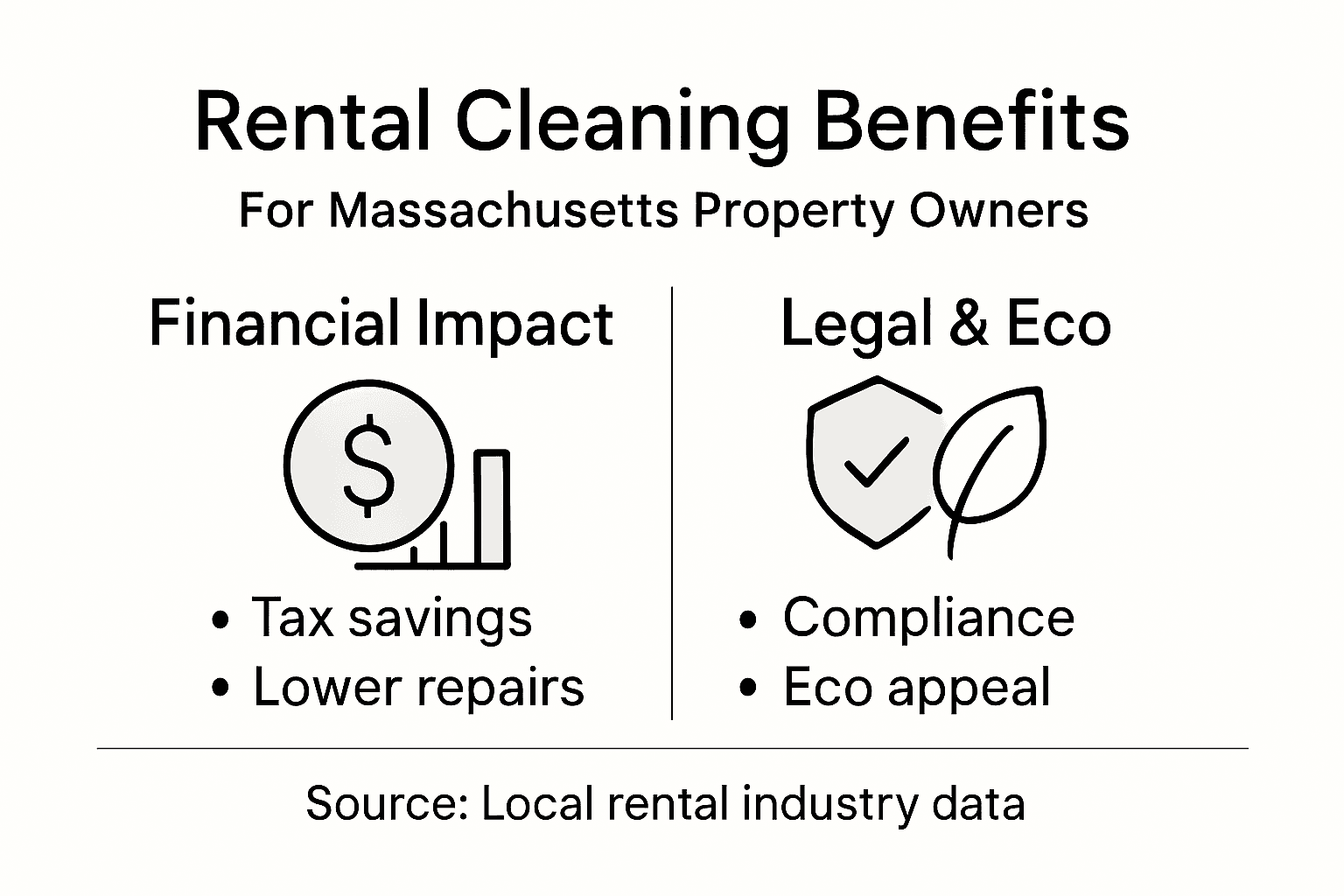 Rental Cleaning Benefits

For Massachusetts Property Owners

Financial Impact

$

• Tax savings
• Lower repairs

Legal & Eco

• Compliance
• Eco appeal

Source: Local rental industry data