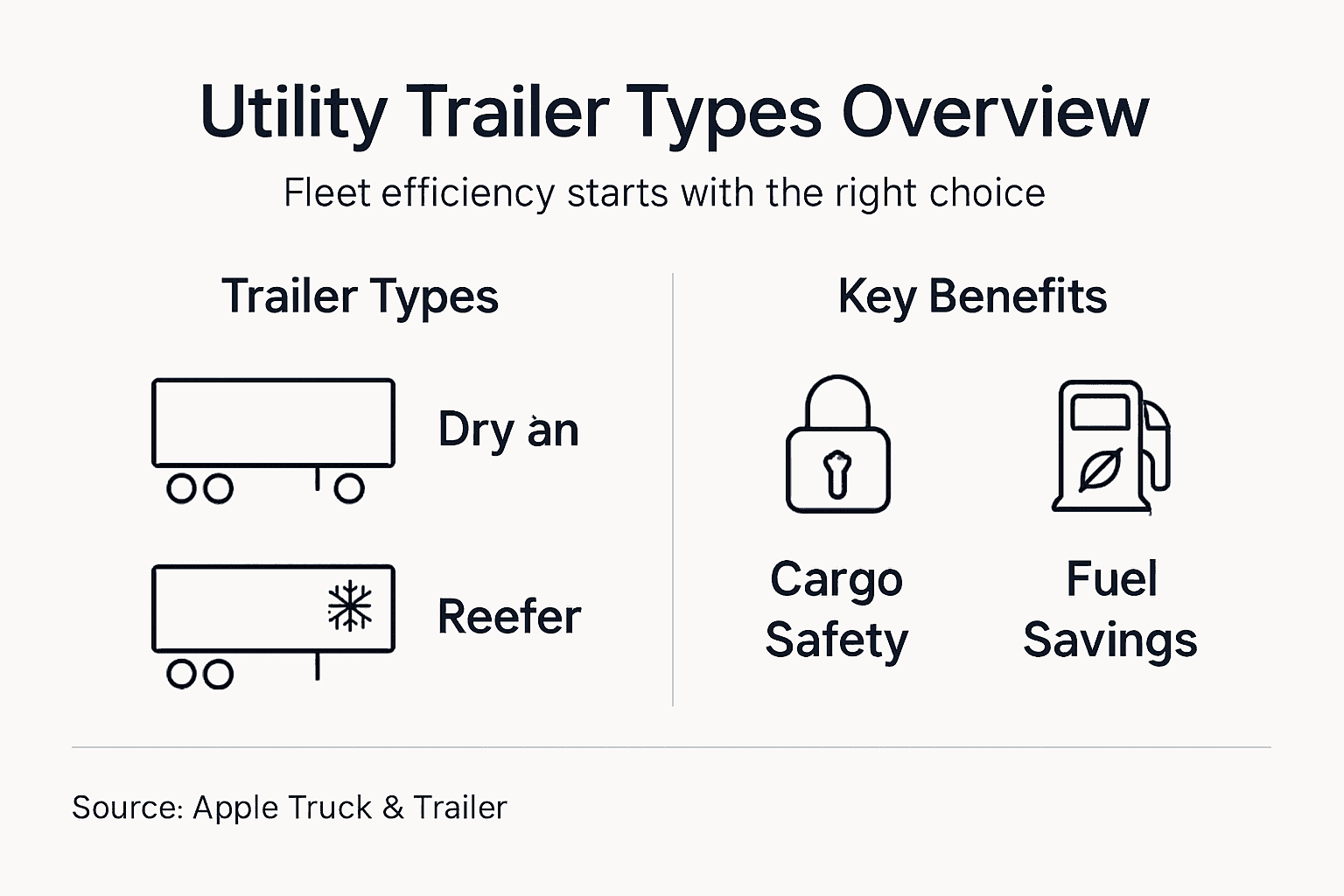 Utility Trailer Types Overview

Fleet efficiency starts with the right choice

Trailer Types

Dry an

Reefer

Key Benefits

Cargo Safety

Fuel Savings

Source: Apple Truck & Trailer