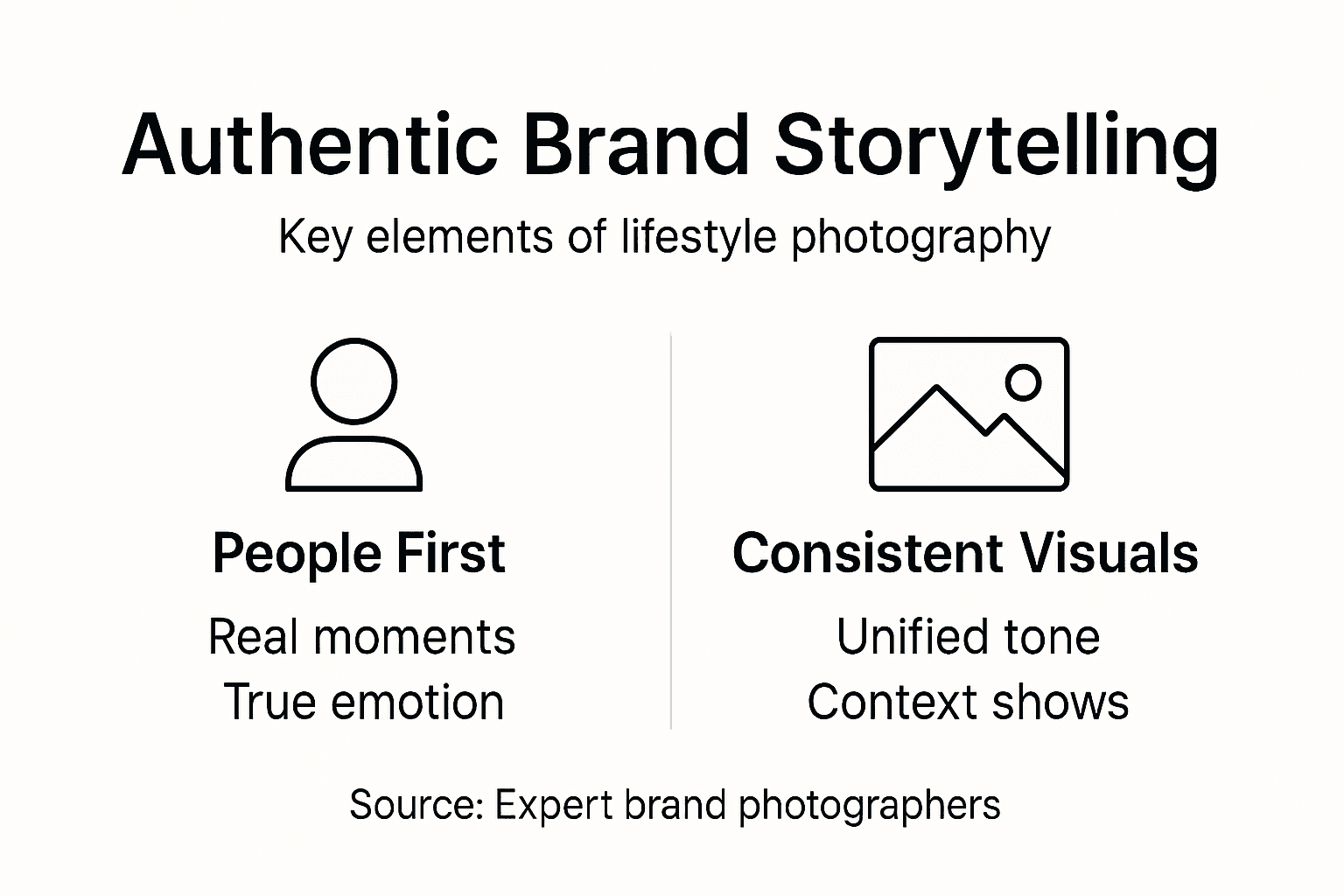 Authentic Brand Storytelling

Key elements of lifestyle photography

People First

Real moments
True emotion

Consistent Visuals

Unified tone
Context shows

Source: Expert brand photographers