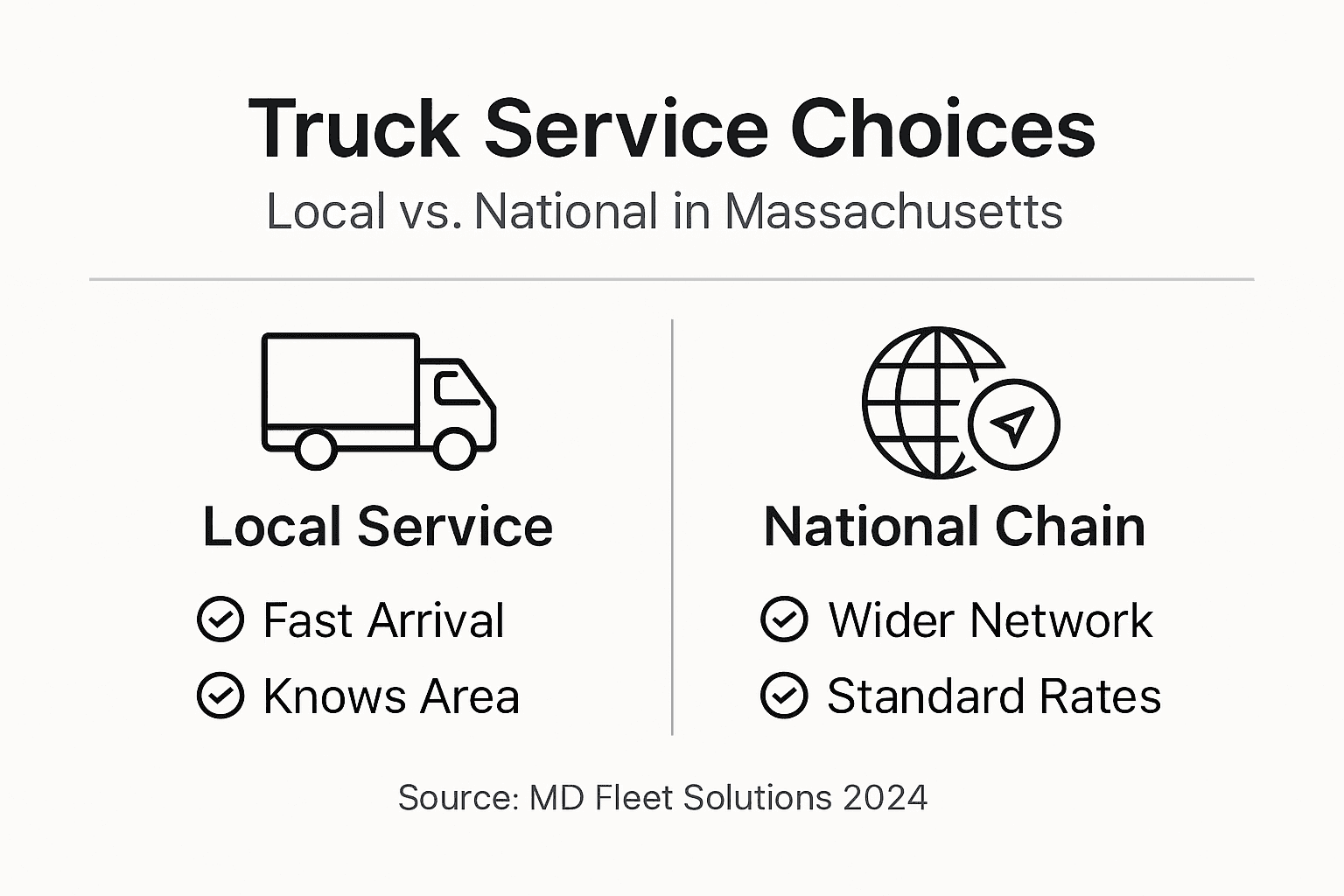 Truck Service Choices

Local vs. National in Massachusetts

Local Service

Fast Arrival

Knows Area

National Chain

Wider Network

Standard Rates

Source: MD Fleet Solutions 2024