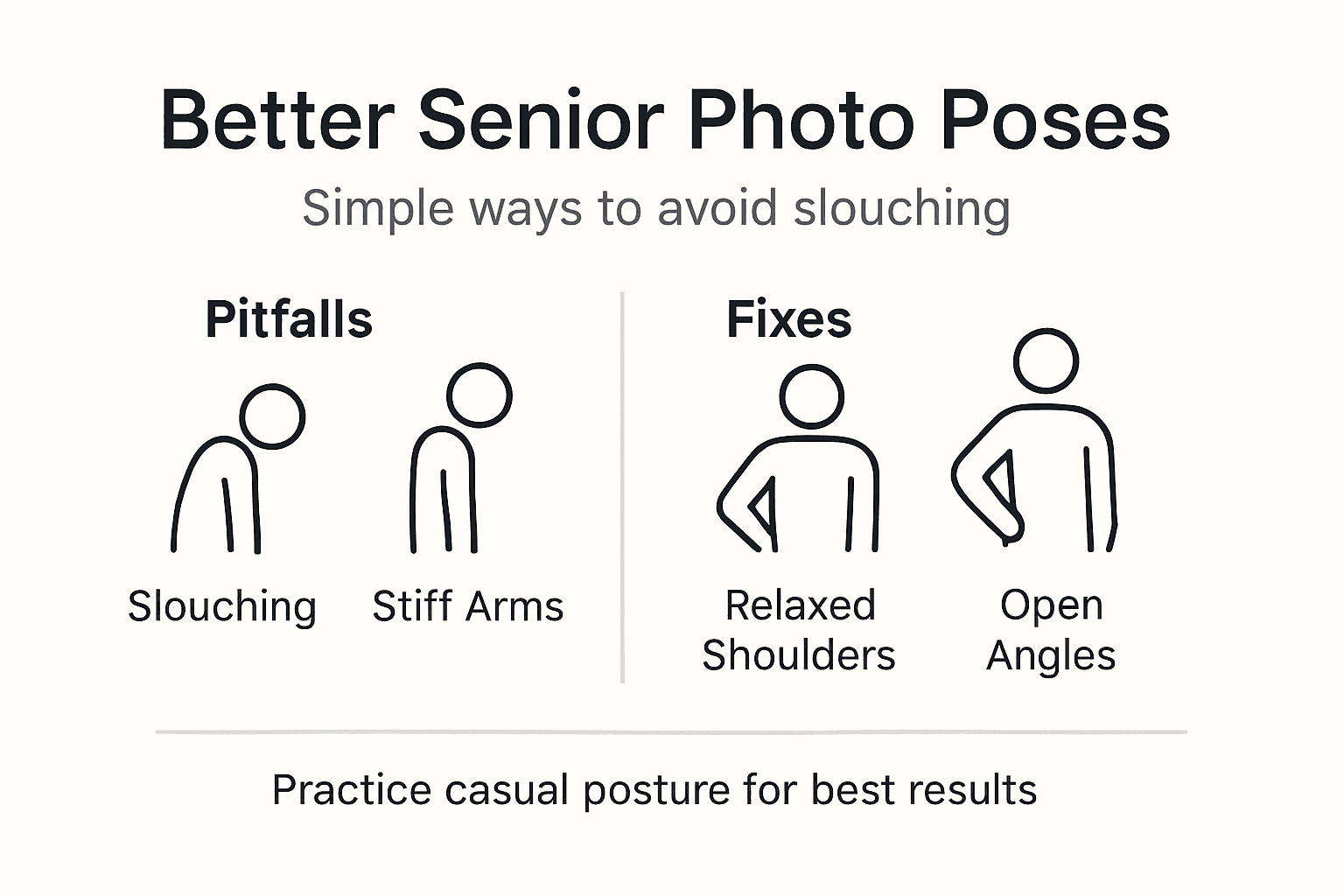 Better Senior Photo Poses

Simple ways to avoid slouching

Pitfalls

Slouching

Stiff Arms

Fixes

Relaxed Shoulders

Open Angles

Practice casual posture for best results