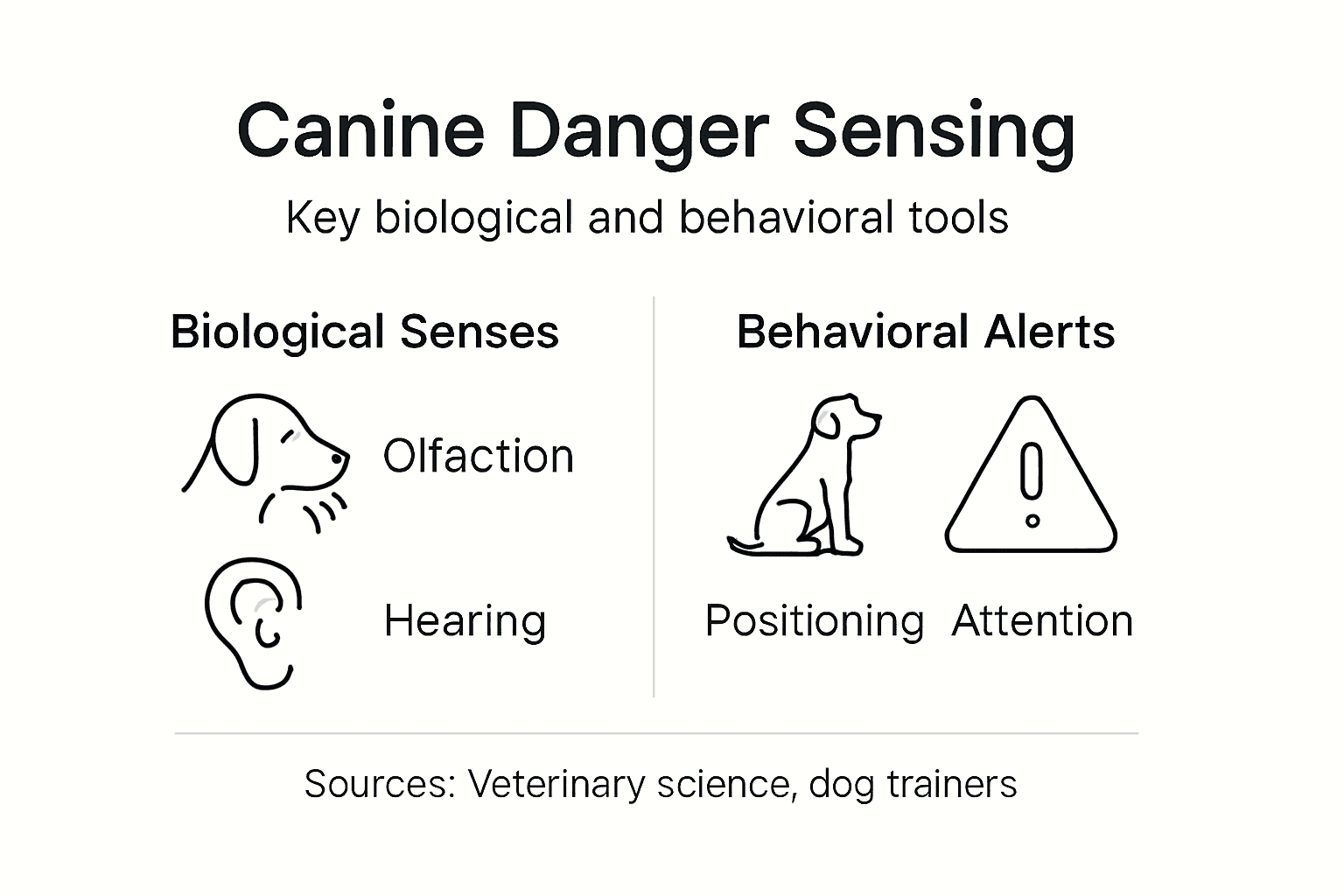 Canine Danger Sensing

Key biological and behavioral tools

Biological Senses

Olfaction

Hearing

Behavioral Alerts

Positioning

Attention

Sources: Veterinary science, dog trainers