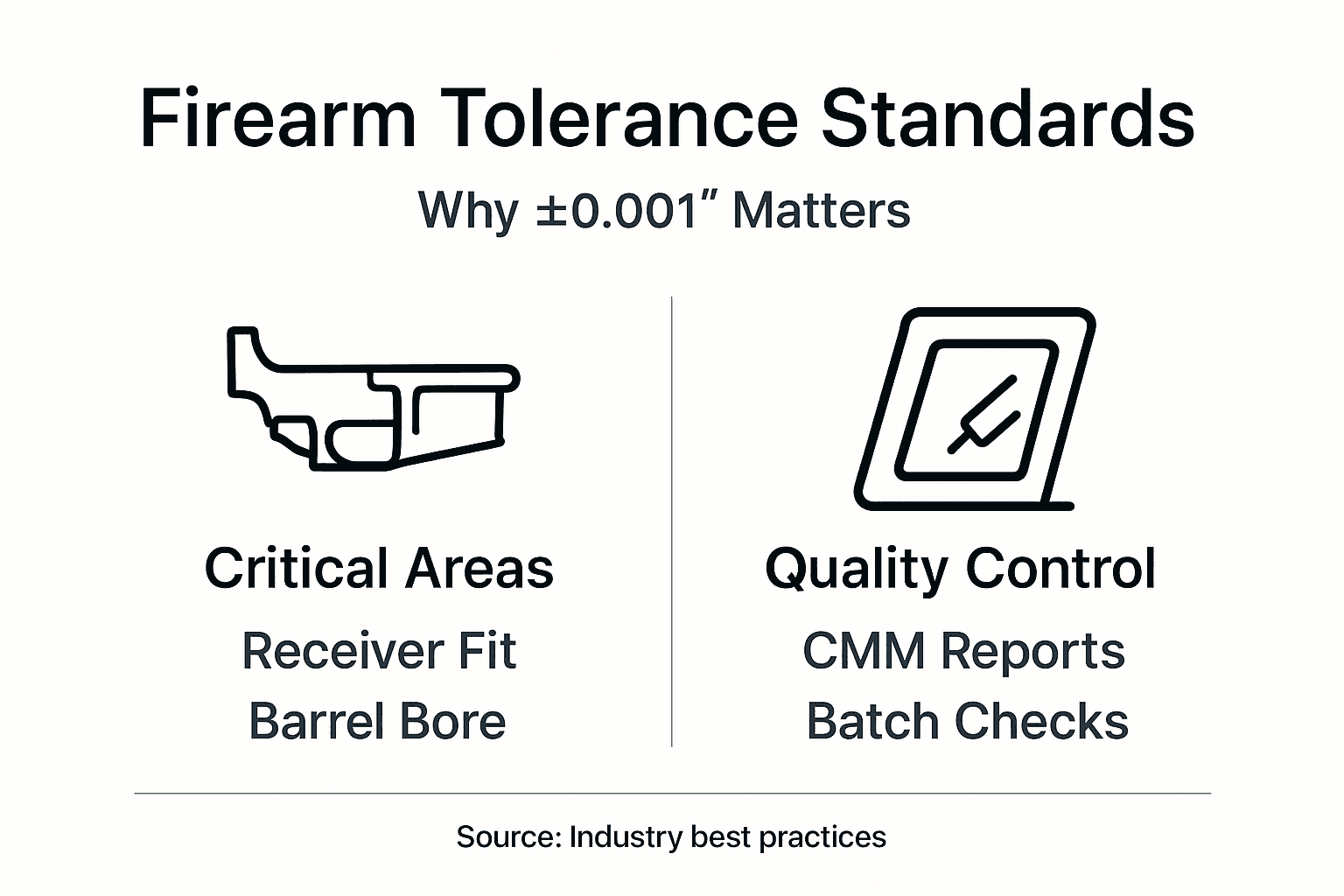 Firearm Tolerance Standards

Why ±0.001″ Matters

Critical Areas

Receiver Fit

Barrel Bore

Quality Control

CMM Reports

Batch Checks

Source: Industry best practices