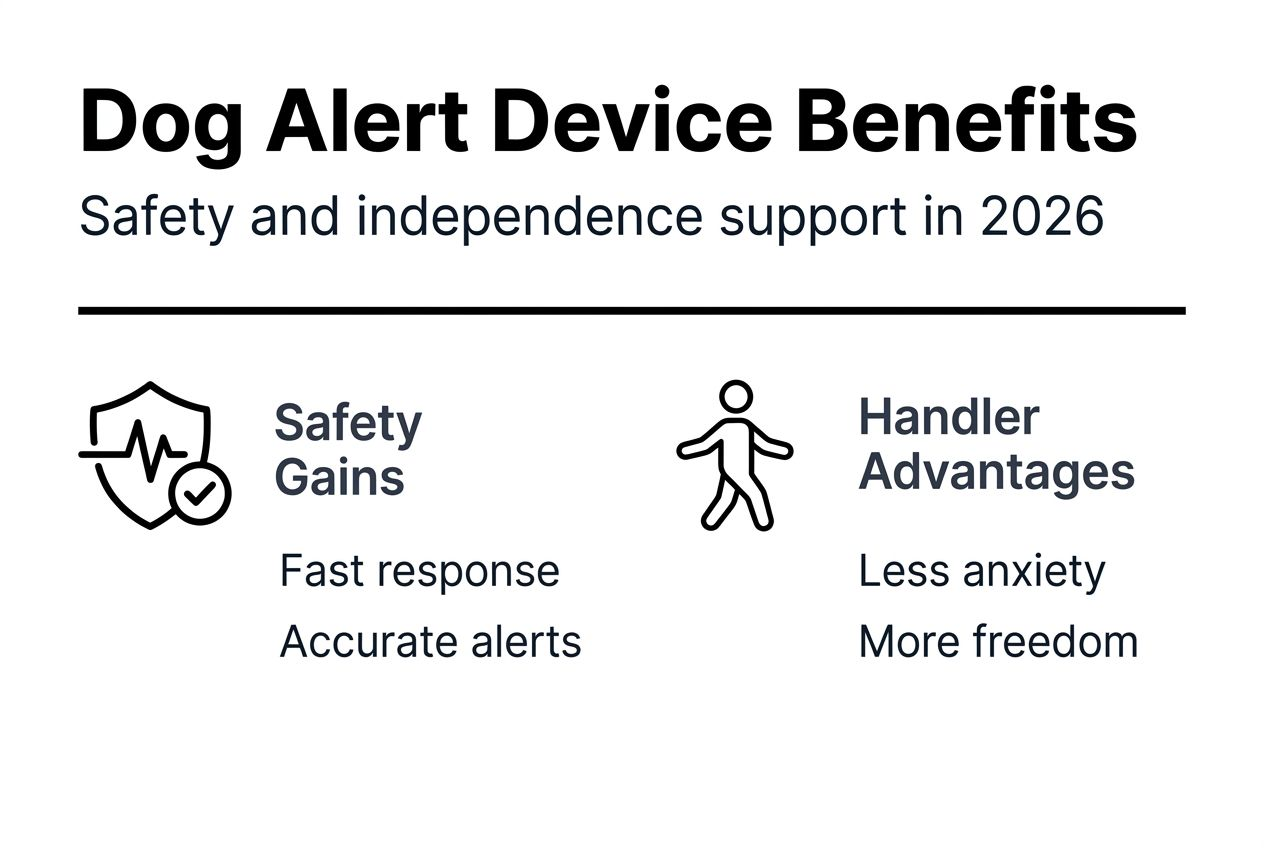 Dog Alert Device Benefits

Safety and independence support in 2026

Safety Gains

Fast response

Accurate alerts

Handler Advantages

Less anxiety

More freedom