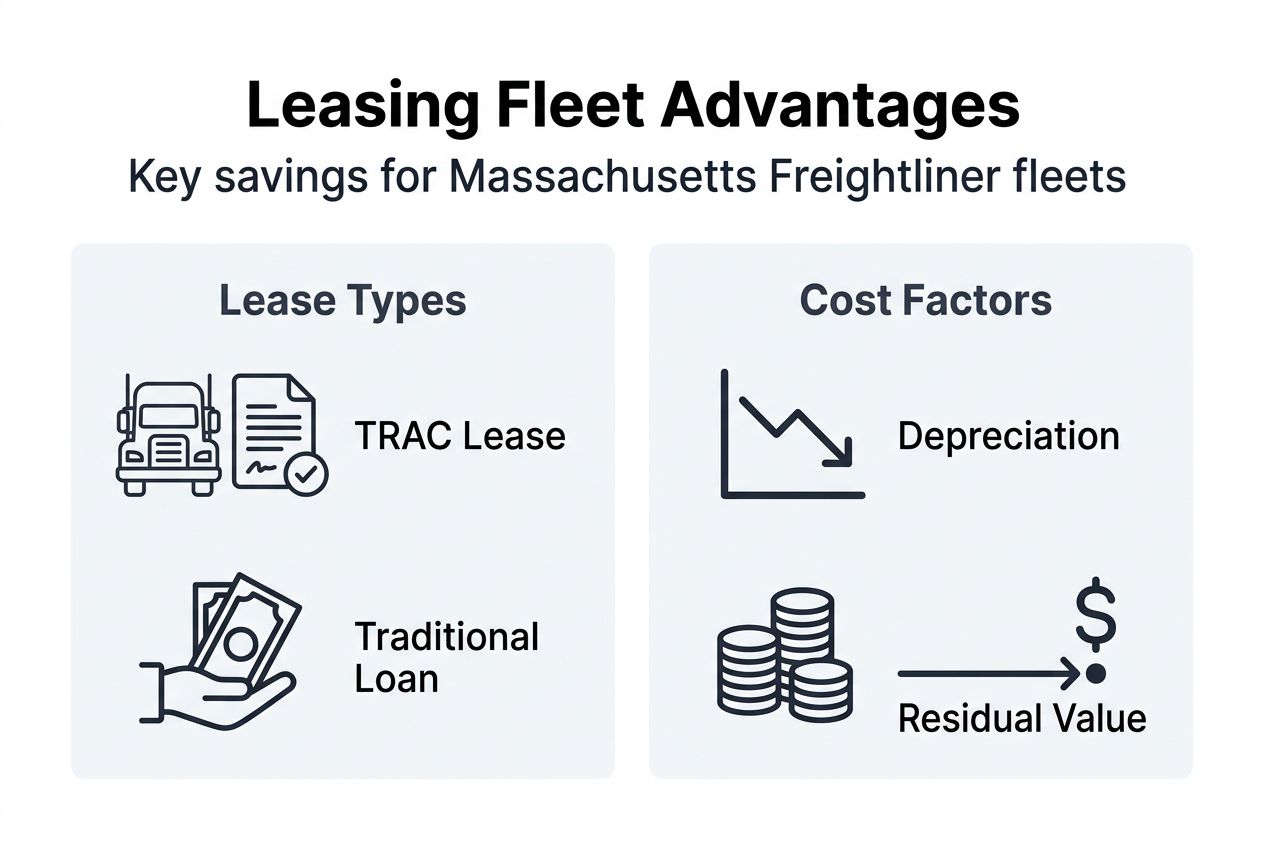 Leasing Fleet Advantages

Key savings for Massachusetts Freightliner fleets

Lease Types

TRAC Lease

Traditional Loan

Cost Factors

Depreciation

$

Residual Value