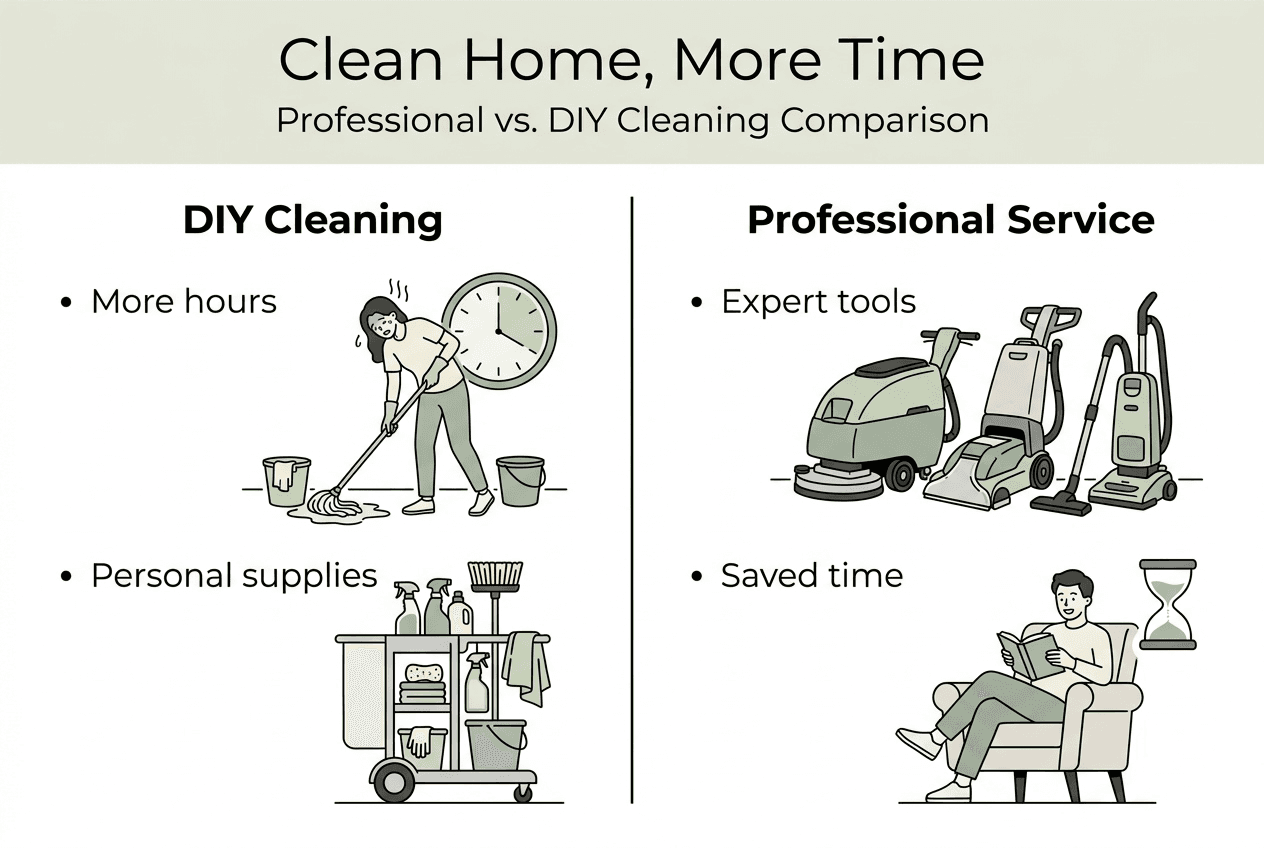 Clean Home, More Time
Professional vs. DIY Cleaning Comparison

DIY Cleaning

• More hours

• Personal supplies

Professional Service

• Expert tools

• Saved time