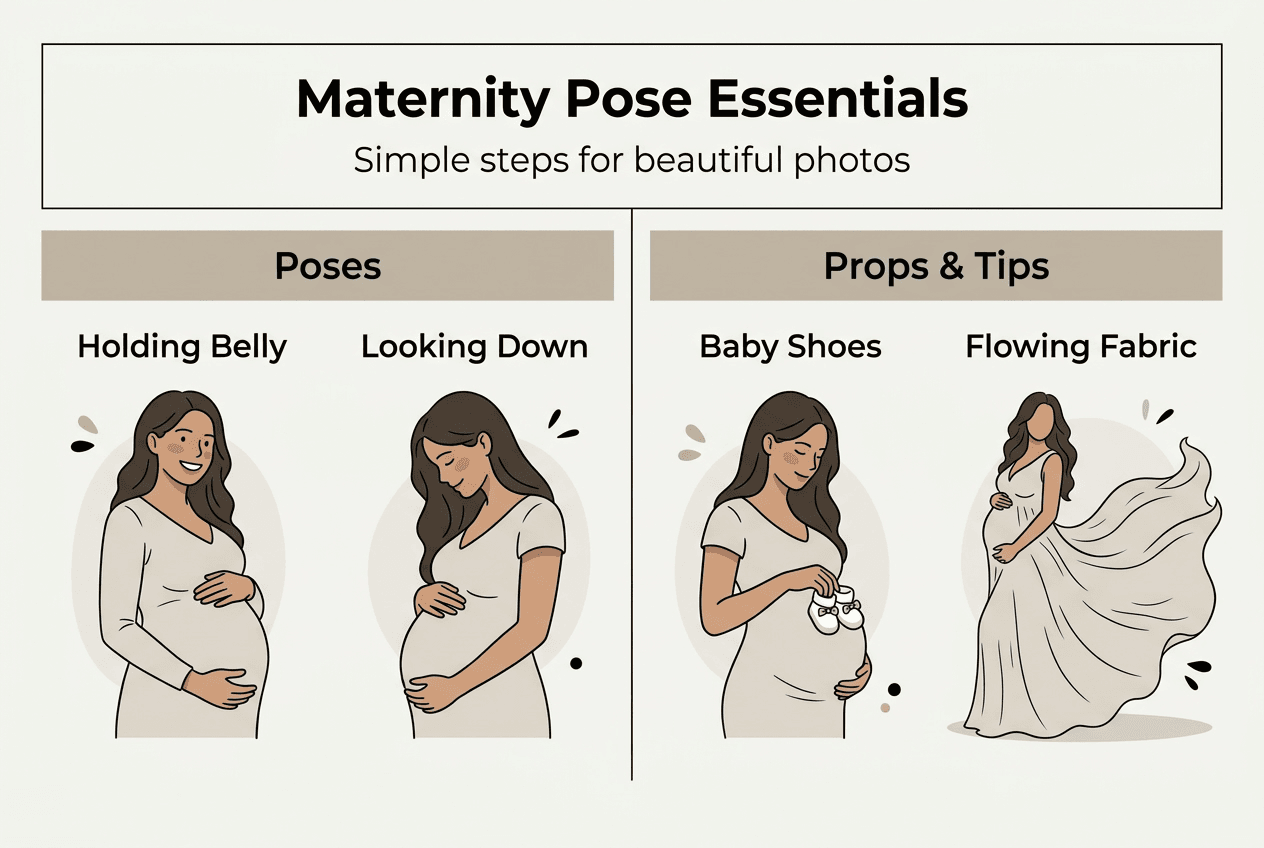 Maternity Pose Essentials

Simple steps for beautiful photos

Poses

Holding Belly

Looking Down

Props & Tips

Baby Shoes

Flowing Fabric