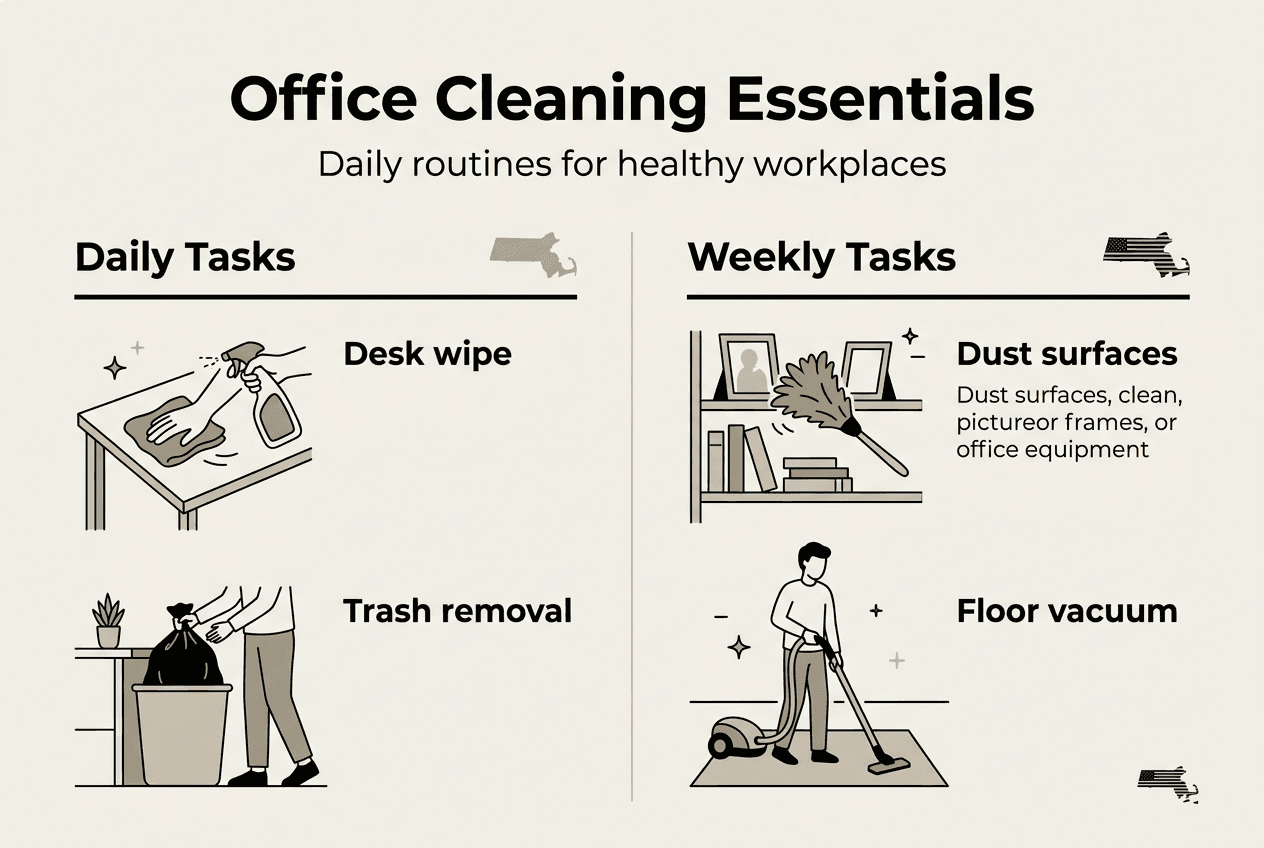 Office Cleaning Essentials

Daily routines for healthy workplaces

Daily Tasks

Desk wipe

Trash removal

Weekly Tasks

Dust surfaces

Dust surfaces, clean, pictureor frames, or office equipment

Floor vacuum