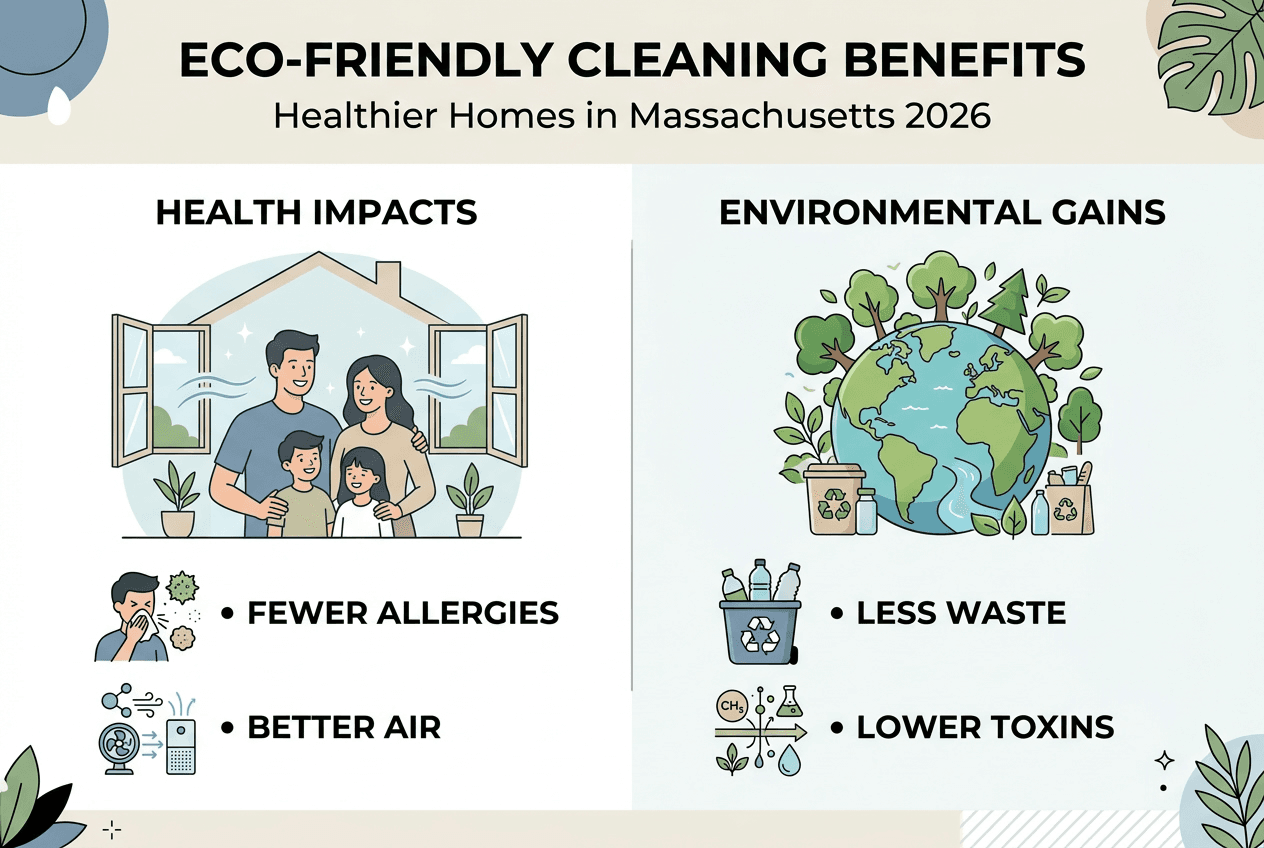 ECO-FRIENDLY CLEANING BENEFITS
Healthier Homes in Massachusetts 2026

HEALTH IMPACTS

• FEWER ALLERGIES

• BETTER AIR

ENVIRONMENTAL GAINS

• LESS WASTE

$CH_5$

• LOWER TOXINS