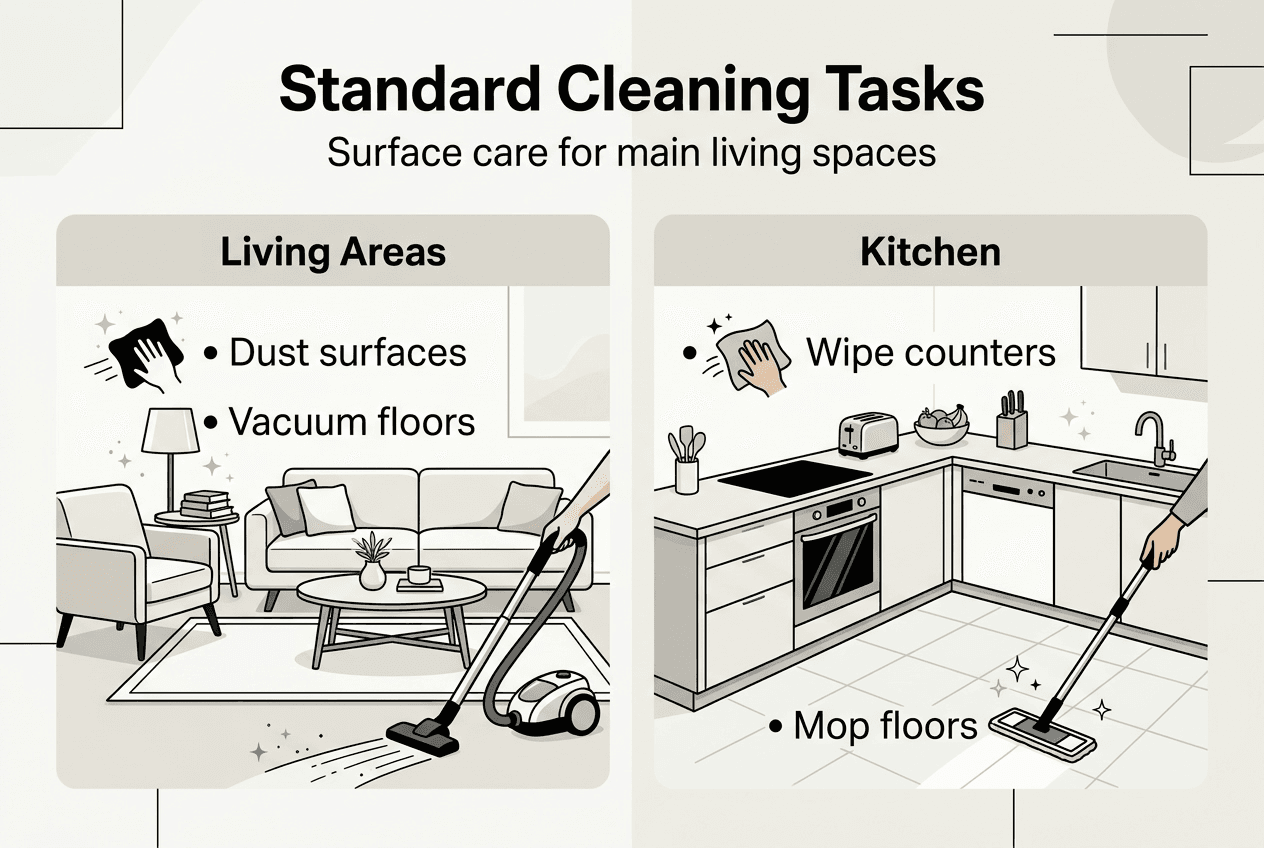 Standard Cleaning Tasks
Surface care for main living spaces

Living Areas
• Dust surfaces
• Vacuum floors

Kitchen
• Wipe counters
• Mop floors