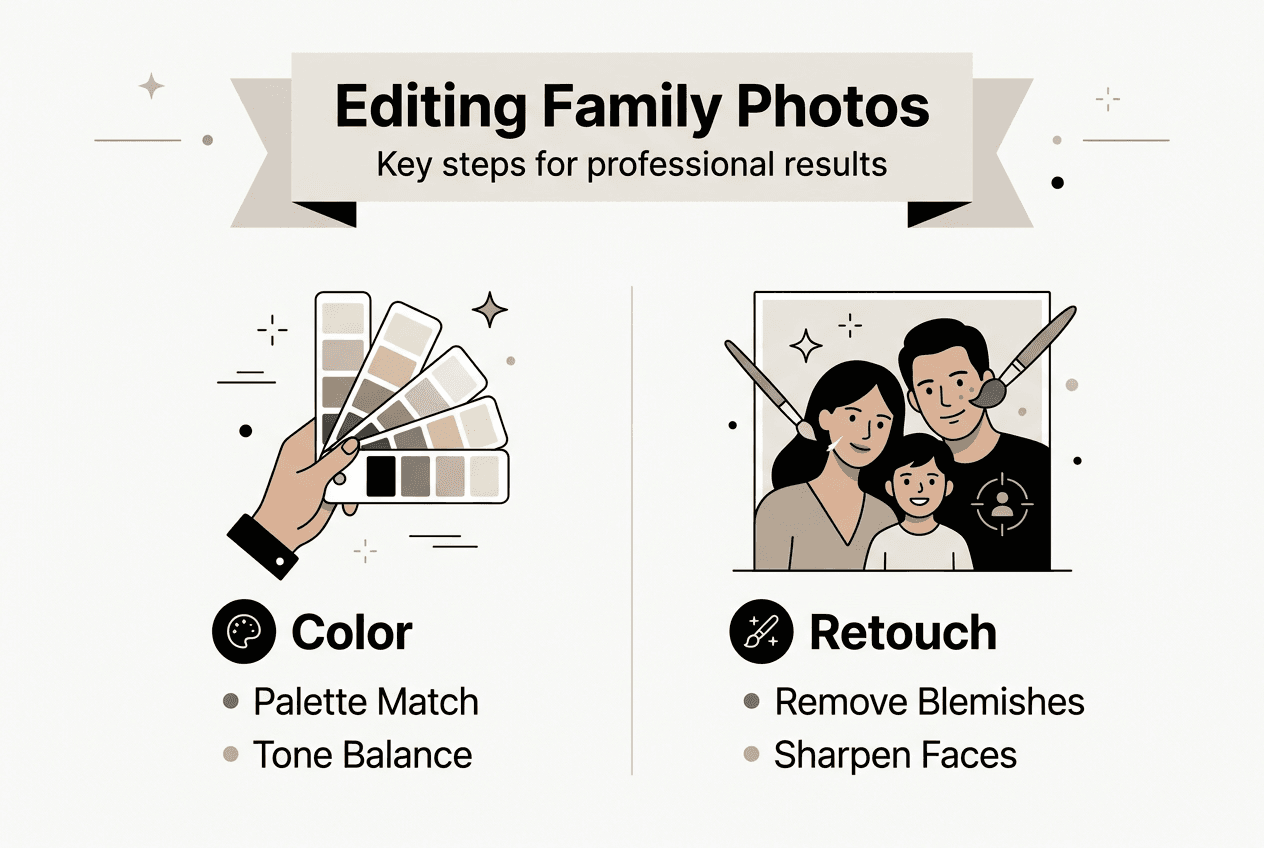 Editing Family Photos
Key steps for professional results

Color
Palette Match
Tone Balance

Retouch
Remove Blemishes
Sharpen Faces