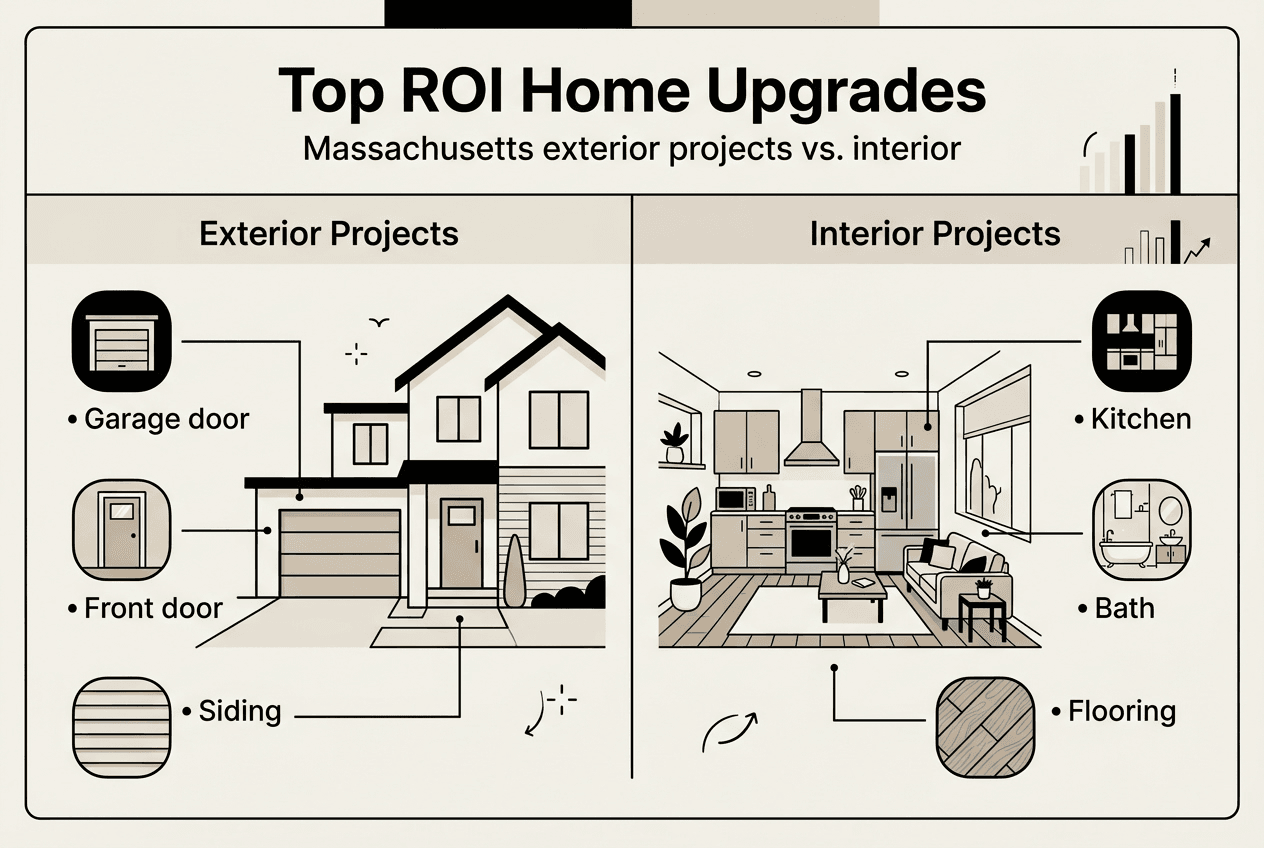 Top ROI Home Upgrades
Massachusetts exterior projects vs. interior

Exterior Projects

• Garage door

• Front door

• Siding

Interior Projects

• Kitchen

• Bath

• Flooring