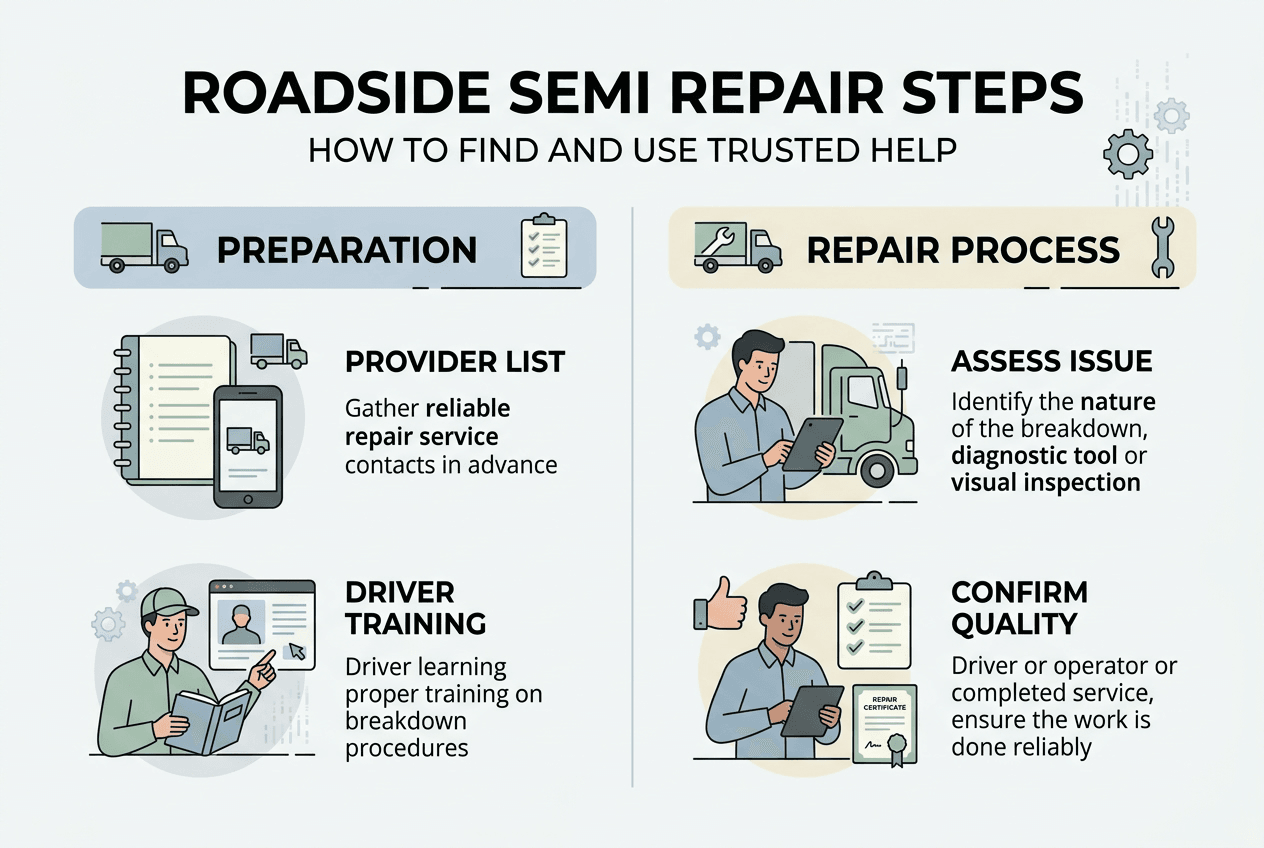 ROADSIDE SEMI REPAIR STEPS
HOW TO FIND AND USE TRUSTED HELP

PREPARATION

PROVIDER LIST
Gather reliable repair service contacts in advance

DRIVER TRAINING
Driver learning proper training on breakdown procedures

REPAIR PROCESS

ASSESS ISSUE
Identify the nature of the breakdown, diagnostic tool or visual inspection

CONFIRM QUALITY
Driver or operator or completed service, ensure the work is done reliably

REPAIR CERTIFICATE