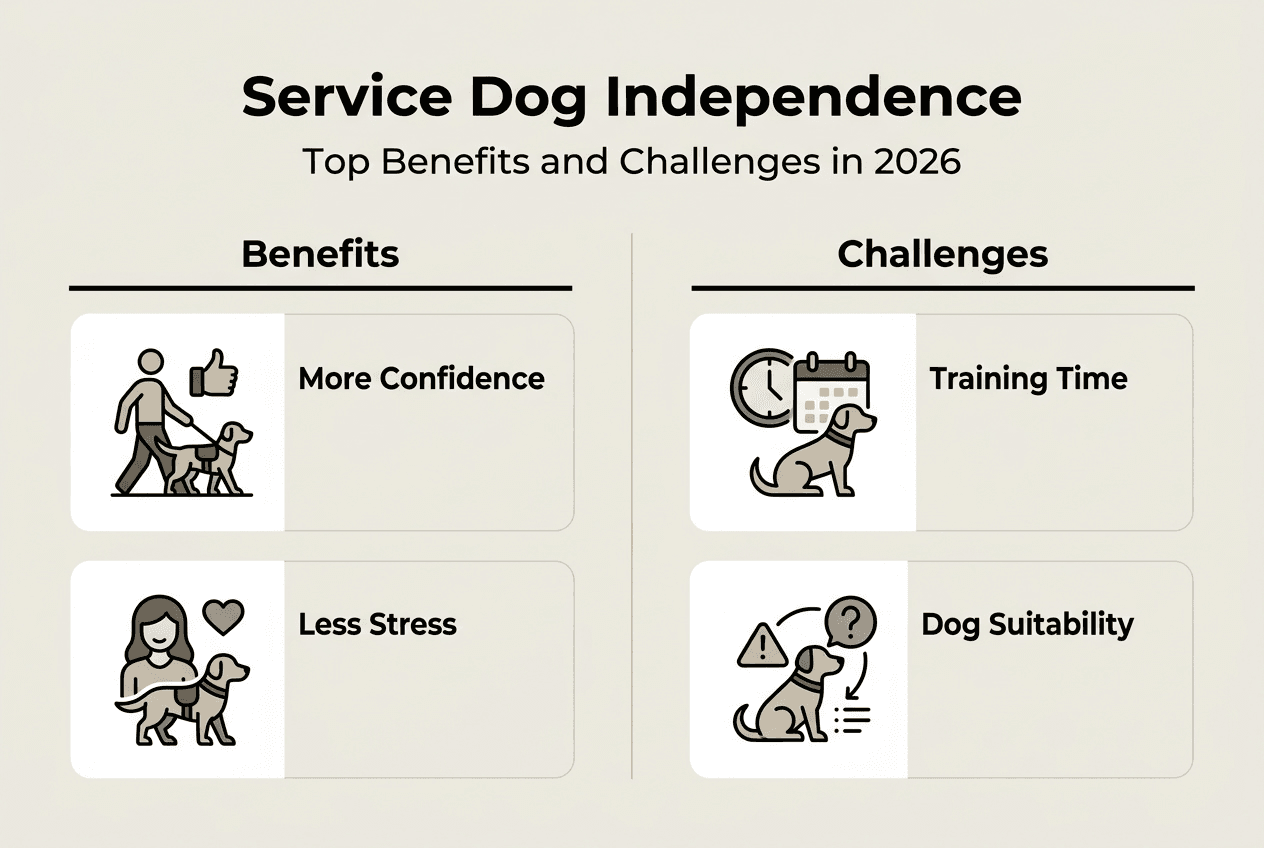 Service Dog Independence

Top Benefits and Challenges in 2026

Benefits

More Confidence

Less Stress

Challenges

Training Time

Dog Suitability