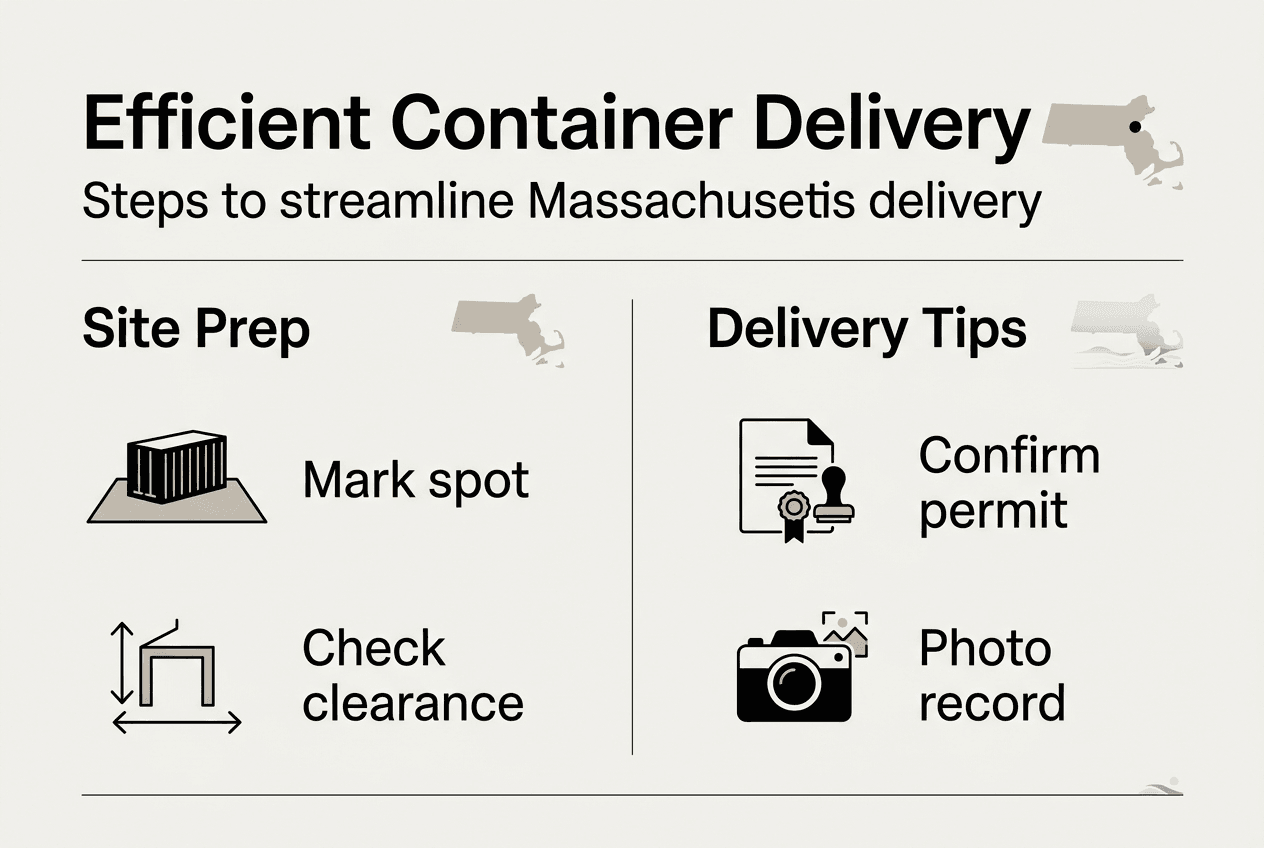 Efficient Container Delivery
Steps to streamline Massachusetis delivery

Site Prep

Mark spot

Check clearance

Delivery Tips

Confirm permit

Photo record