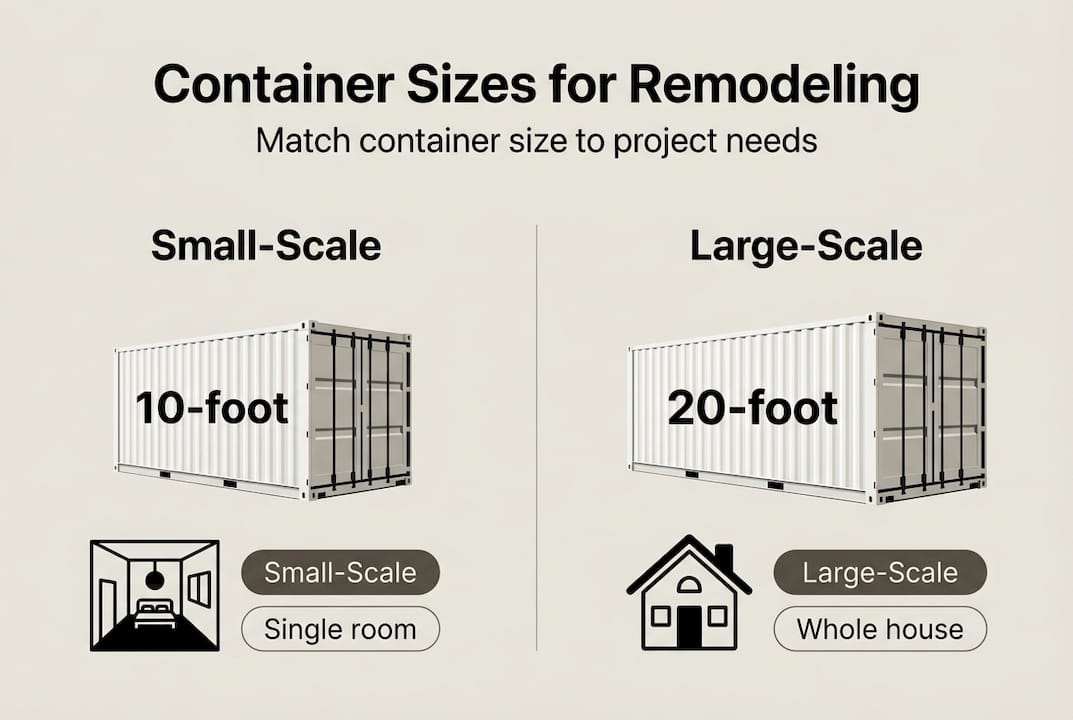 Container Sizes for Remodeling

Match container size to project needs

Small-Scale

10-foot

Small-Scale

Single room

Large-Scale

20-foot

Large-Scale

Whole house