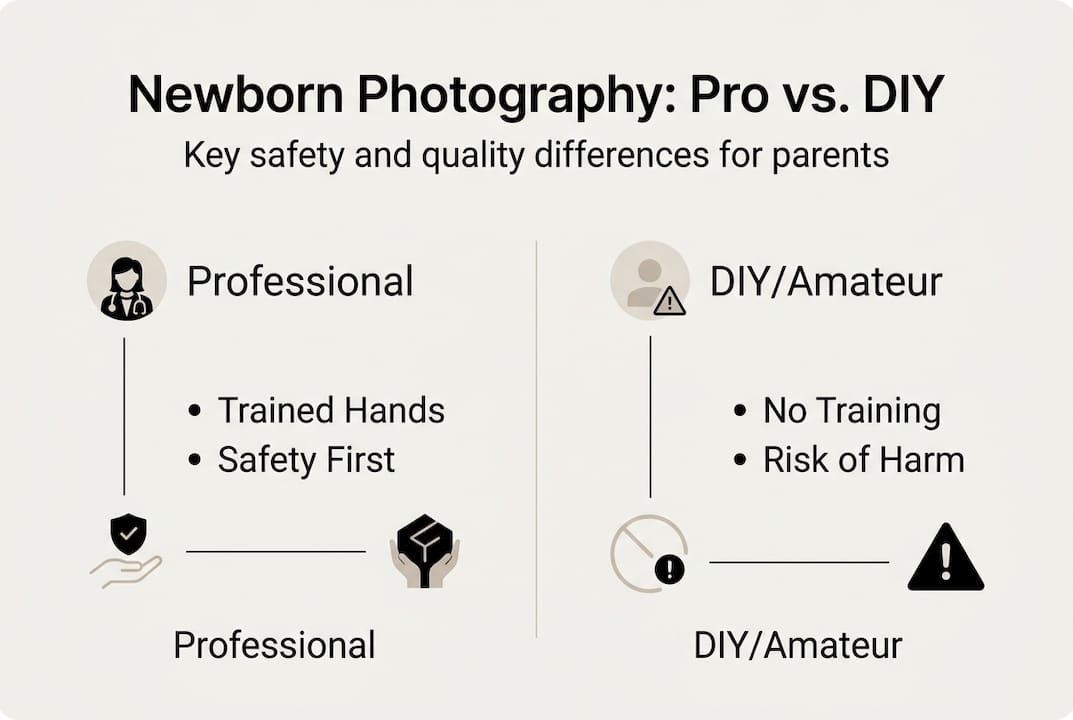 Newborn Photography: Pro vs. DIY

Key safety and quality differences for parents

Professional

• Trained Hands
• Safety First

Professional

DIY/Amateur

• No Training
• Risk of Harm

DIY/Amateur