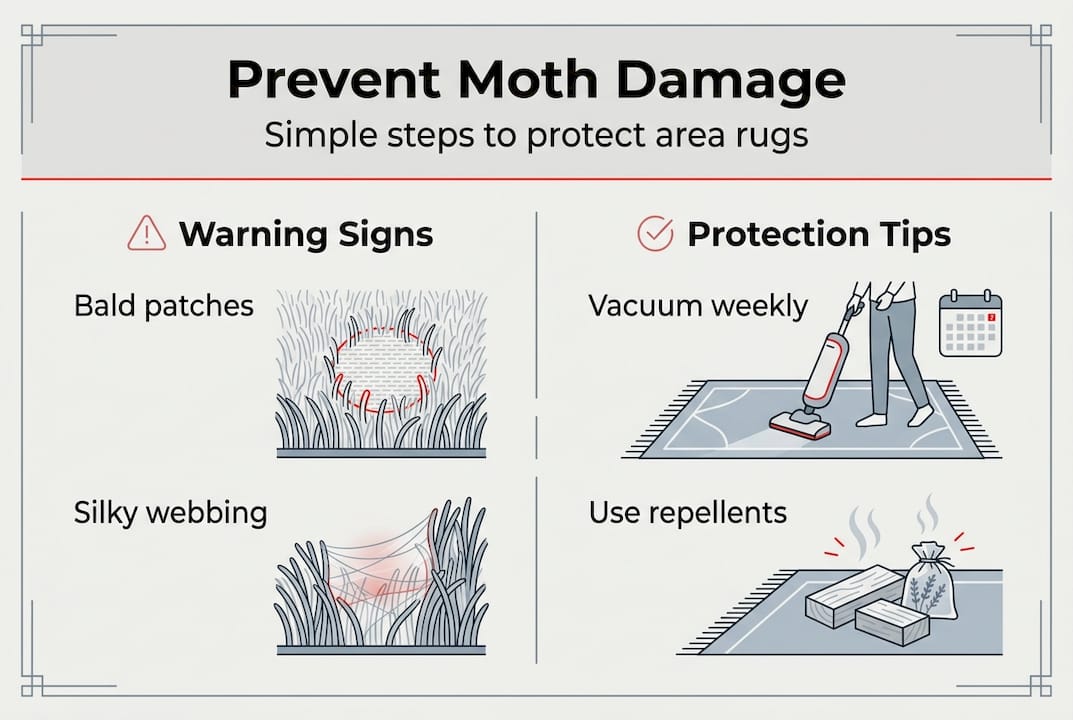 Prevent Moth Damage
Simple steps to protect area rugs

Warning Signs

Bald patches

Silky webbing

Protection Tips

Vacuum weekly

Use repellents