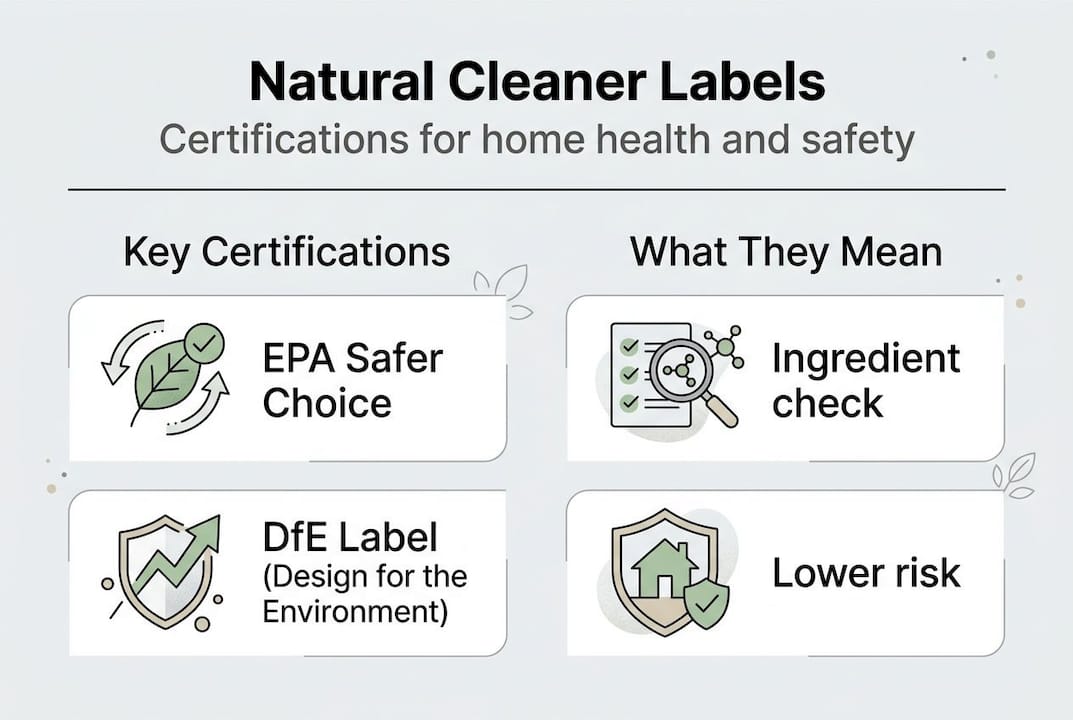 Natural Cleaner Labels
Certifications for home health and safety

Key Certifications

EPA Safer Choice

DfE Label (Design for the Environment)

What They Mean

Ingredient check

Lower risk