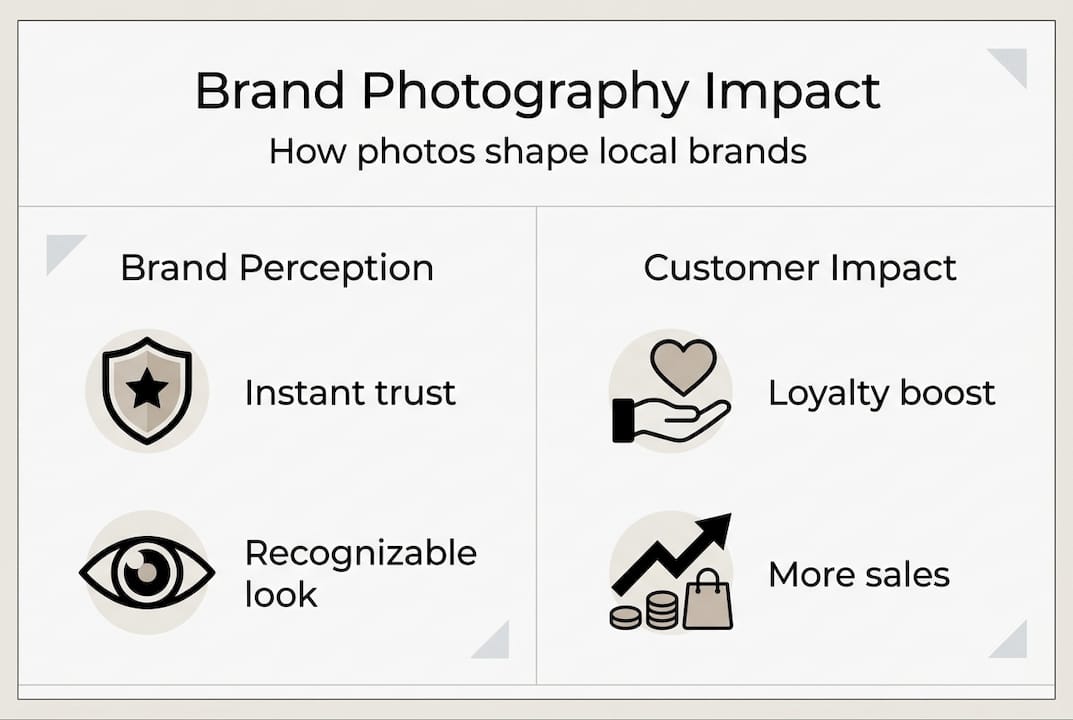 Brand Photography Impact
How photos shape local brands

Brand Perception

Instant trust

Recognizable look

Customer Impact

Loyalty boost

More sales