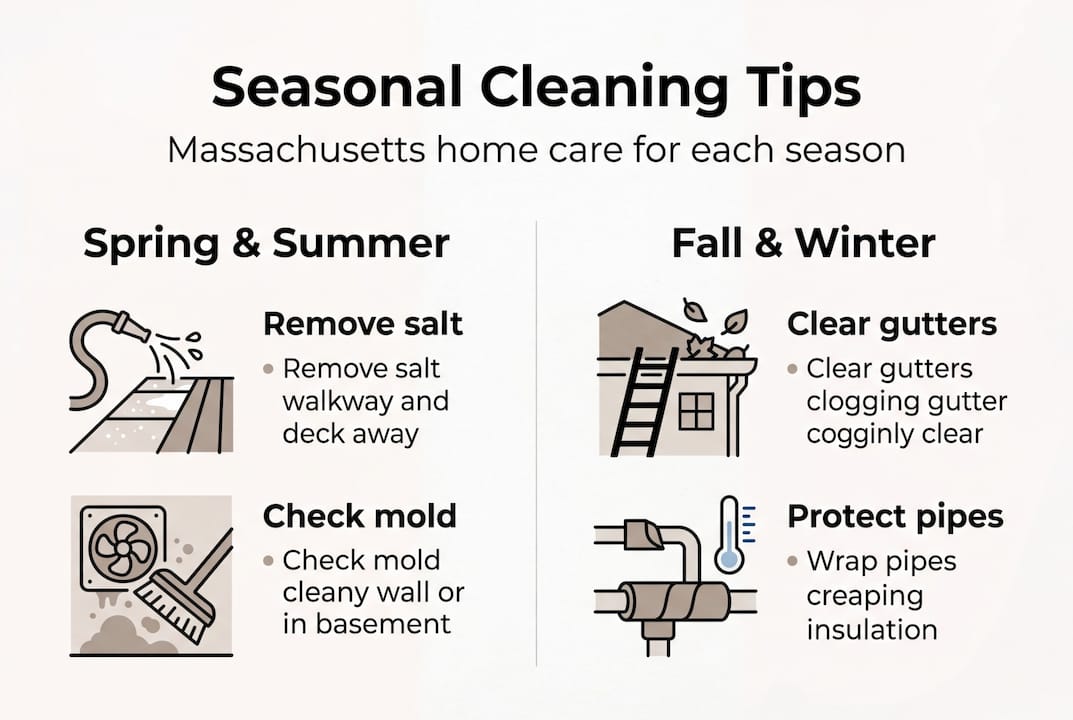 Seasonal Cleaning Tips

Massachusetts home care for each season

Spring & Summer

Remove salt

• Remove salt walkway and deck away

Check mold

• Check mold cleany wall or in basement

Fall & Winter

Clear gutters

• Clear gutters clogging gutter cogginly clear

Protect pipes

• Wrap pipes creaping insulation